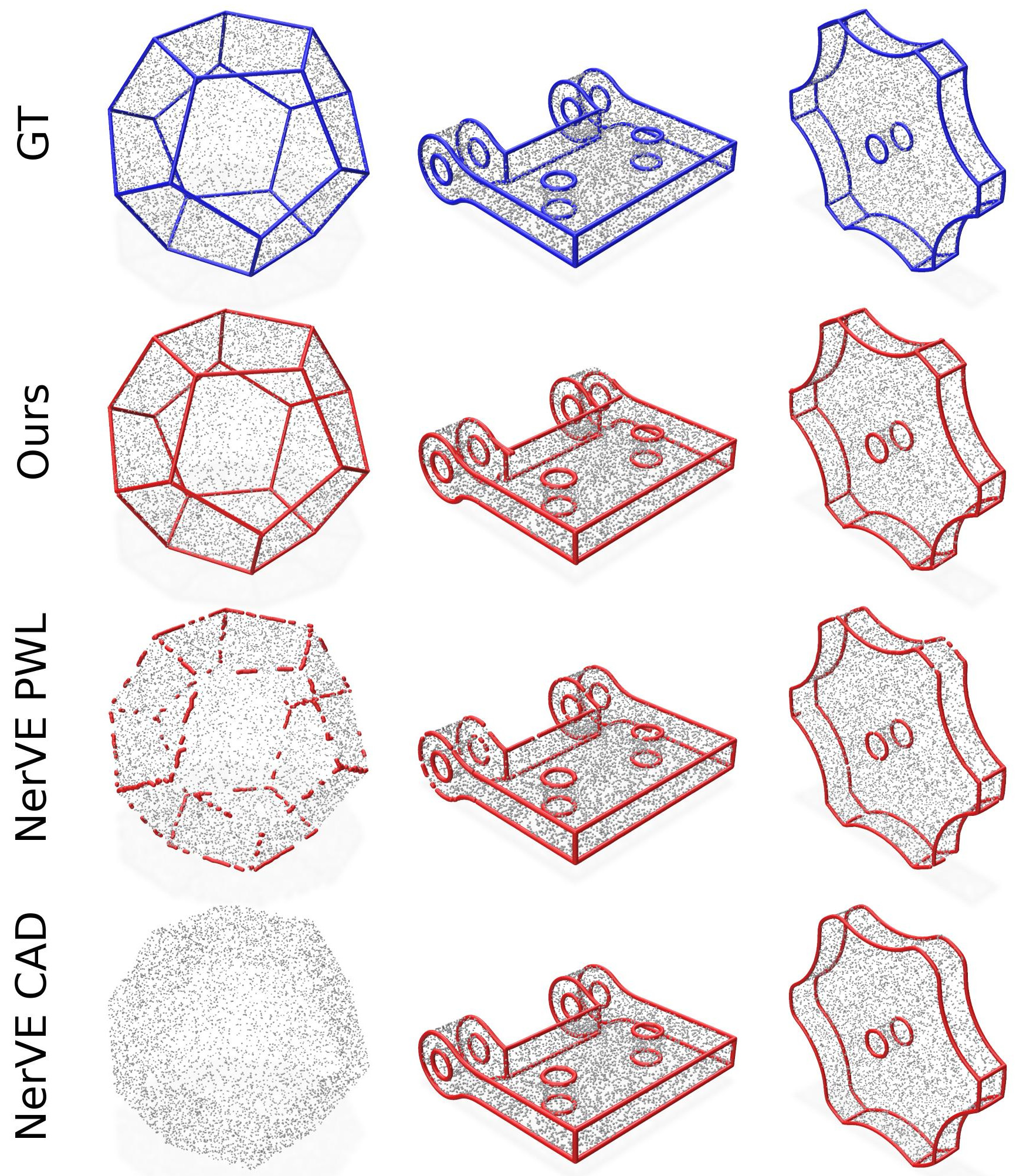 GT

Ours

NerVE PWL

NerVE CAD