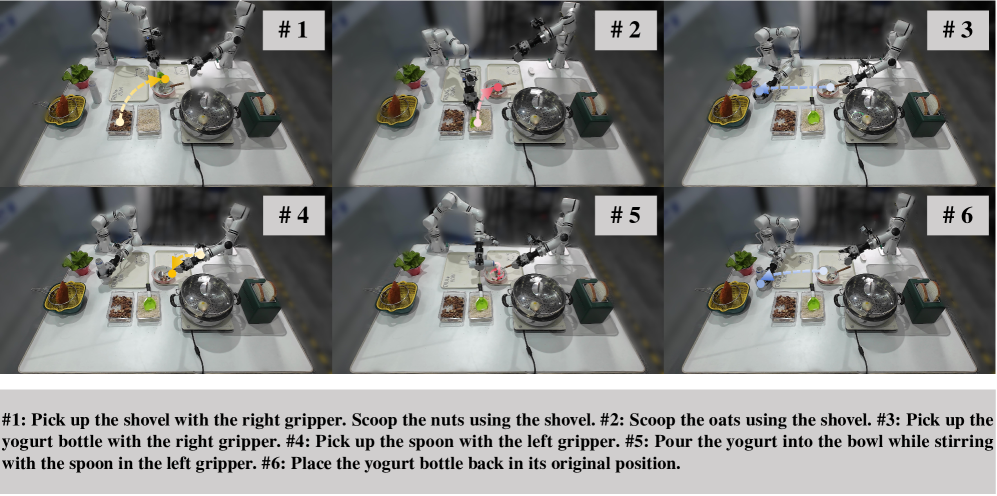 # 1

# 2

# 3

# 4

# 5

# 6

#1: Pick up the shovel with the right gripper. Scoop the nuts using the shovel. #2: Scoop the oats using the shovel. #3: Pick up the yogurt bottle with the right gripper. #4: Pick up the spoon with the left gripper. #5: Pour the yogurt into the bowl while stirring with the spoon in the left gripper. #6: Place the yogurt bottle back in its original position.