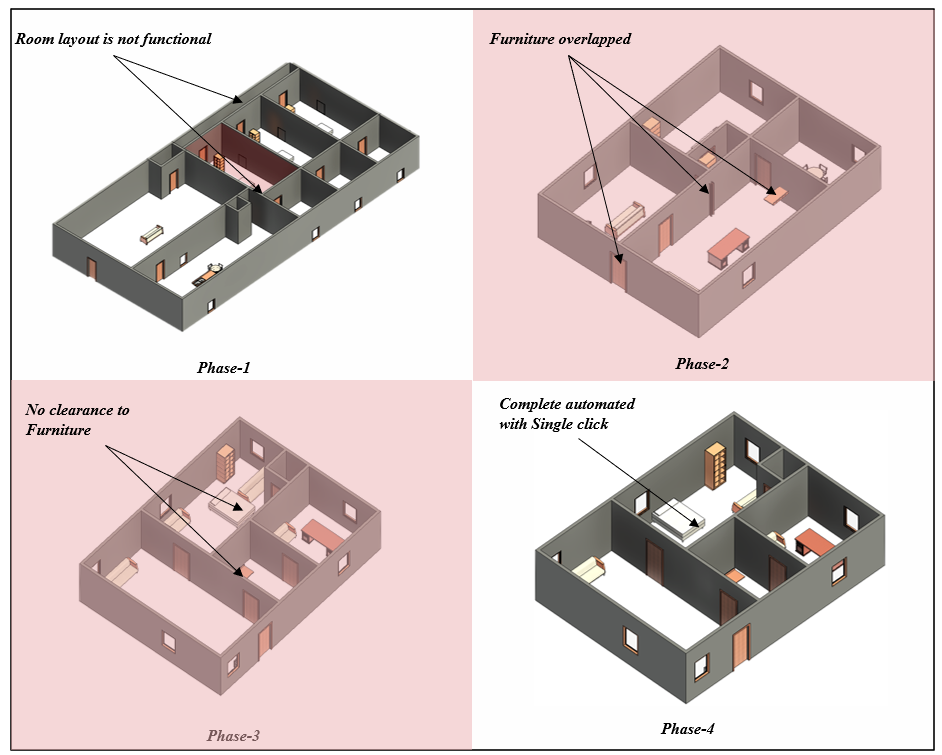 Room layout is not functional

Phase-1

Furniture overlapped

Phase-2

No clearance to Furniture

Phase-3

Complete automated with Single click

Phase-4