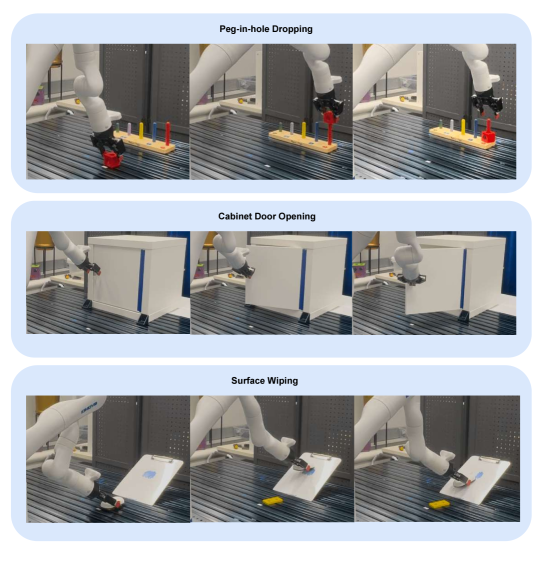 Peg-in-hole Dropping

Cabinet Door Opening

Surface Wiping