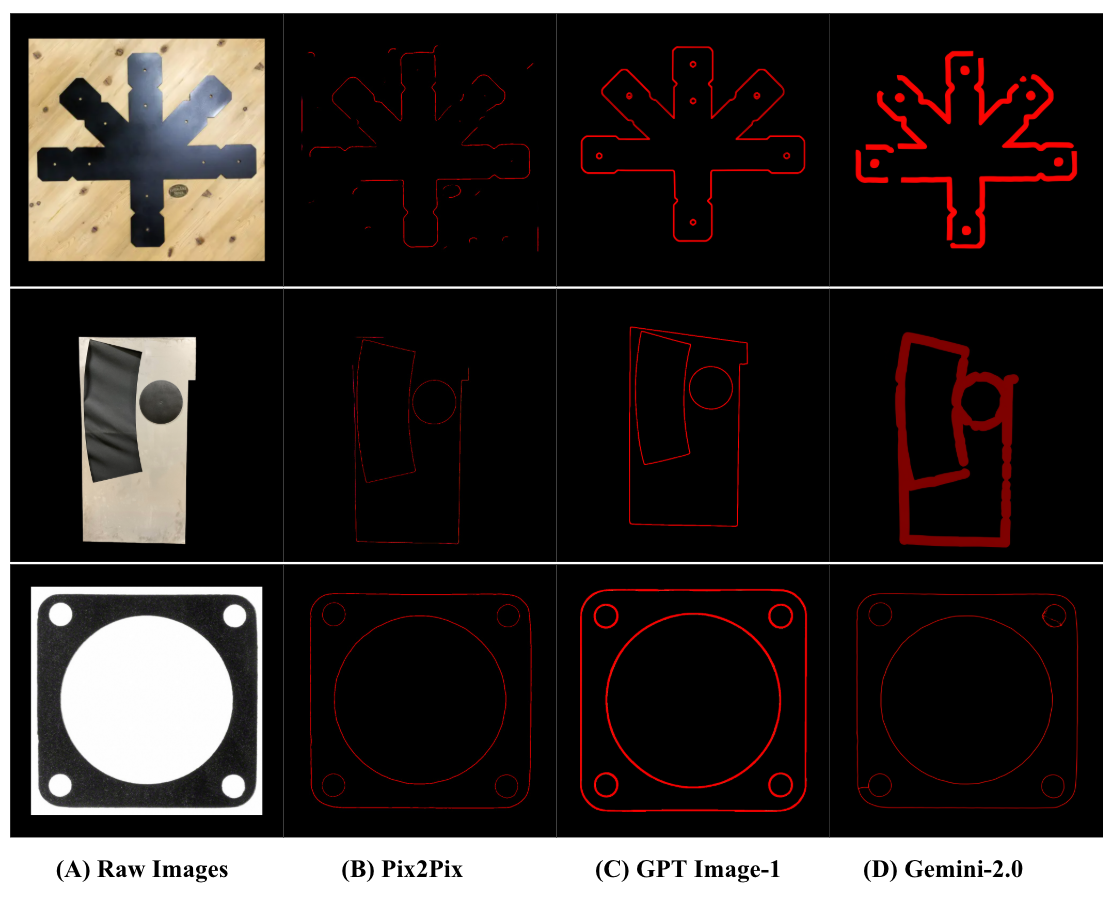 (A) Raw Images

(B) Pix2Pix

(C) GPT Image-1

(D) Gemini-2.0