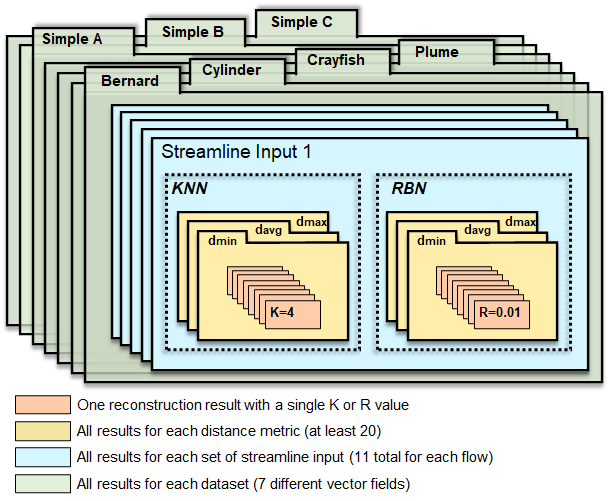 Simple A
Simple B
Simple C
Plume
Crayfish
Cylinder
Bernard

Streamline Input 1

KNN
dmax
davg
dmin
K=4

RBN
dmax
davg
dmin
R=0.01

One reconstruction result with a single K or R value
All results for each distance metric (at least 20)
All results for each set of streamline input (11 total for each flow)
All results for each dataset (7 different vector fields)