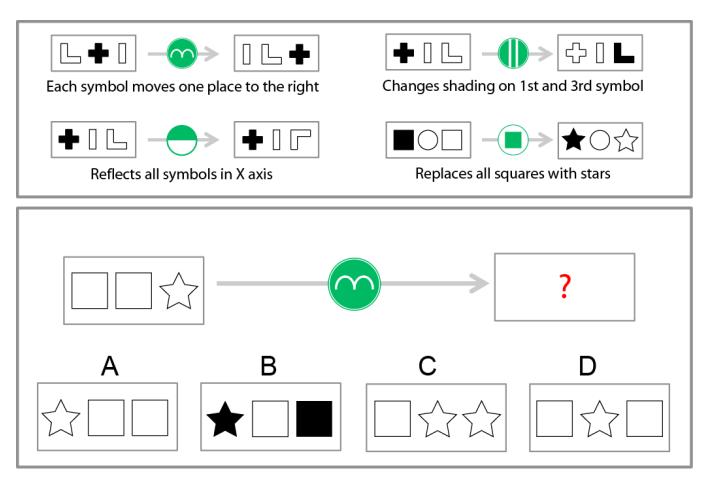 Each symbol moves one place to the right

Changes shading on 1st and 3rd symbol

Reflects all symbols in X axis

Replaces all squares with stars

?

A

B

C

D