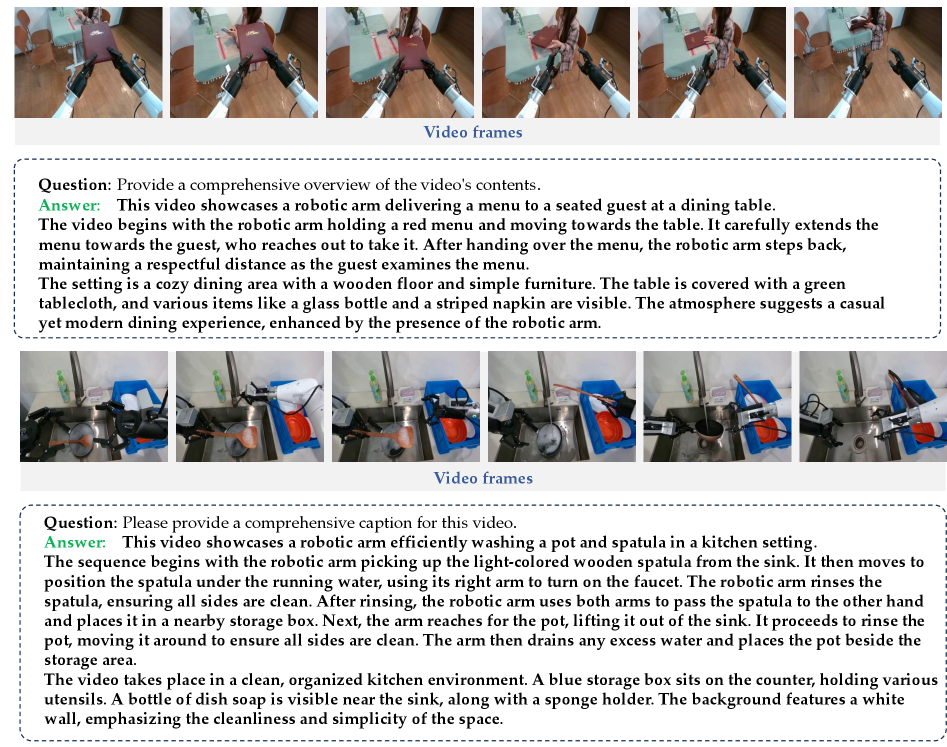 Video frames

Question: Provide a comprehensive overview of the video's contents.
Answer: This video showcases a robotic arm delivering a menu to a seated guest at a dining table.
The video begins with the robotic arm holding a red menu and moving towards the table. It carefully extends the menu towards the guest, who reaches out to take it. After handing over the menu, the robotic arm steps back, maintaining a respectful distance as the guest examines the menu.
The setting is a cozy dining area with a wooden floor and simple furniture. The table is covered with a green tablecloth, and various items like a glass bottle and a striped napkin are visible. The atmosphere suggests a casual yet modern dining experience, enhanced by the presence of the robotic arm.

Video frames

Question: Please provide a comprehensive caption for this video.
Answer: This video showcases a robotic arm efficiently washing a pot and spatula in a kitchen setting.
The sequence begins with the robotic arm picking up the light-colored wooden spatula from the sink. It then moves to position the spatula under the running water, using its right arm to turn on the faucet. The robotic arm rinses the spatula, ensuring all sides are clean. After rinsing, the robotic arm uses both arms to pass the spatula to the other hand and places it in a nearby storage box. Next, the arm reaches for the pot, lifting it out of the sink. It proceeds to rinse the pot, moving it around to ensure all sides are clean. The arm then drains any excess water and places the pot beside the storage area.
The video takes place in a clean, organized kitchen environment. A blue storage box sits on the counter, holding various utensils. A bottle of dish soap is visible near the sink, along with a sponge holder. The background features a white wall, emphasizing the cleanliness and simplicity of the space.