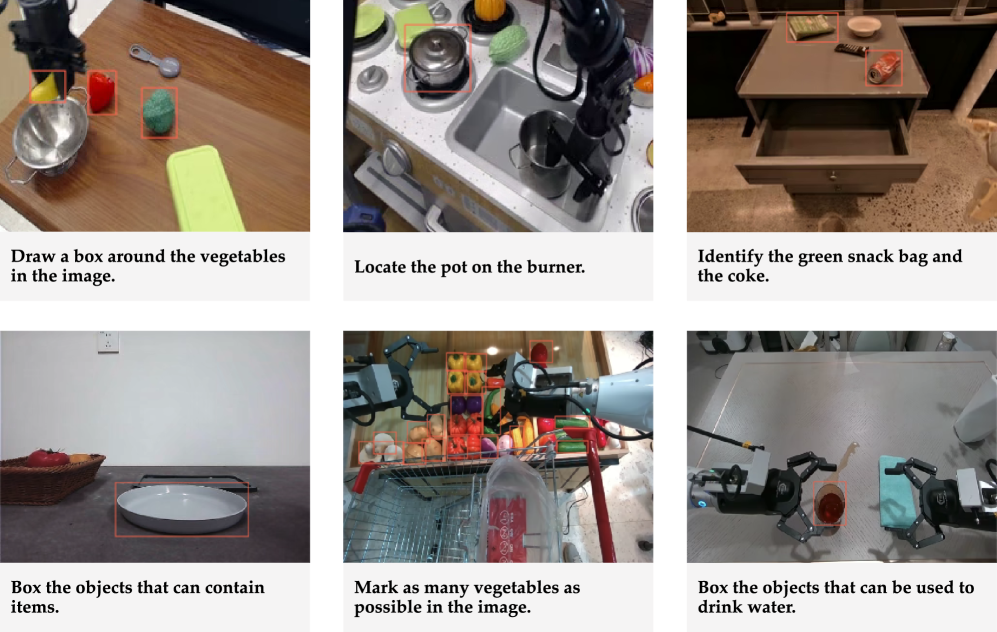 Draw a box around the vegetables in the image.

Locate the pot on the burner.

Identify the green snack bag and the coke.

Box the objects that can contain items.

Mark as many vegetables as possible in the image.

Box the objects that can be used to drink water.