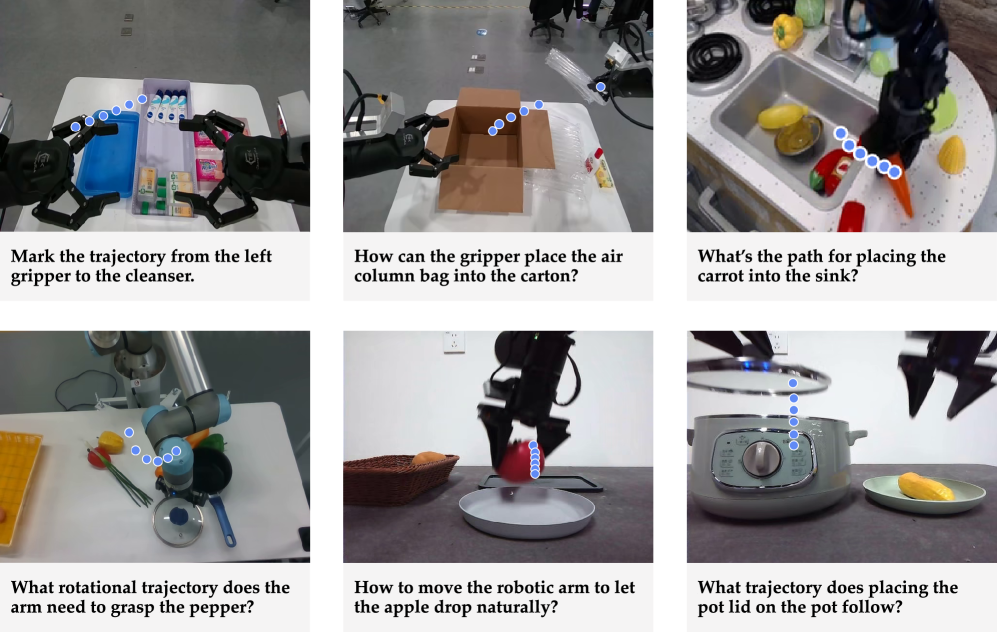 Mark the trajectory from the left gripper to the cleanser.

How can the gripper place the air column bag into the carton?

What's the path for placing the carrot into the sink?

What rotational trajectory does the arm need to grasp the pepper?

How to move the robotic arm to let the apple drop naturally?

What trajectory does placing the pot lid on the pot follow?