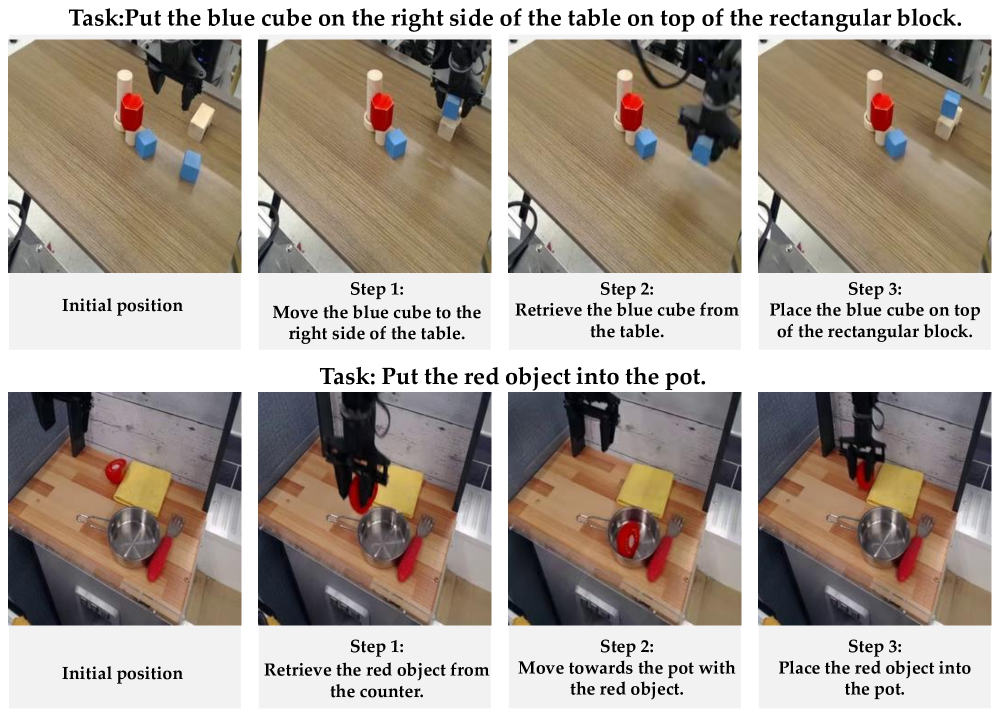 Task:Put the blue cube on the right side of the table on top of the rectangular block.

Initial position

Step 1:
Move the blue cube to the right side of the table.

Step 2:
Retrieve the blue cube from the table.

Step 3:
Place the blue cube on top of the rectangular block.

Task: Put the red object into the pot.

Initial position

Step 1:
Retrieve the red object from the counter.

Step 2:
Move towards the pot with the red object.

Step 3:
Place the red object into the pot.