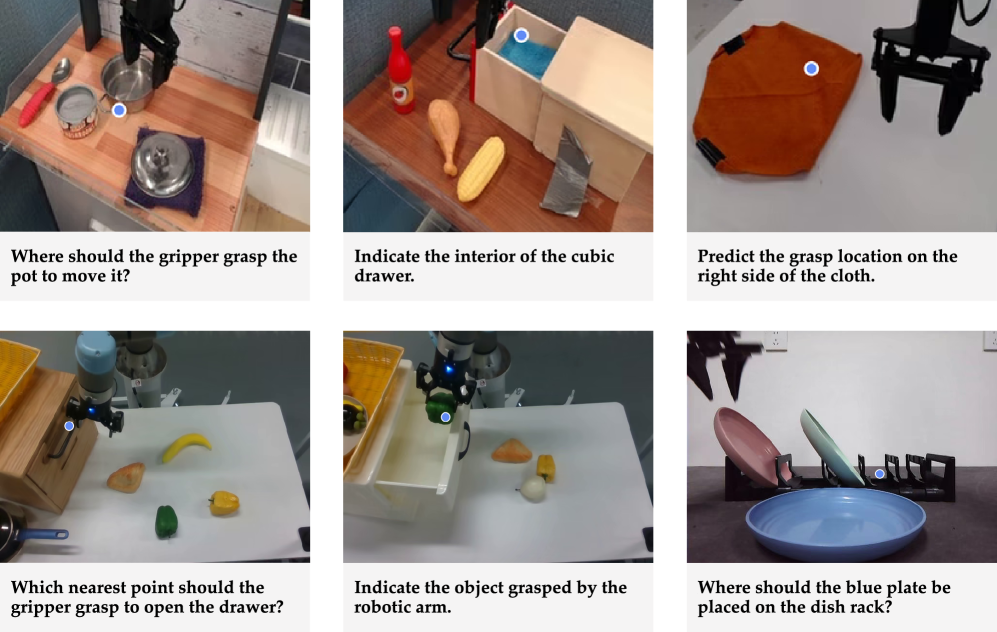 Where should the gripper grasp the pot to move it?

Indicate the interior of the cubic drawer.

Predict the grasp location on the right side of the cloth.

Which nearest point should the gripper grasp to open the drawer?

Indicate the object grasped by the robotic arm.

Where should the blue plate be placed on the dish rack?