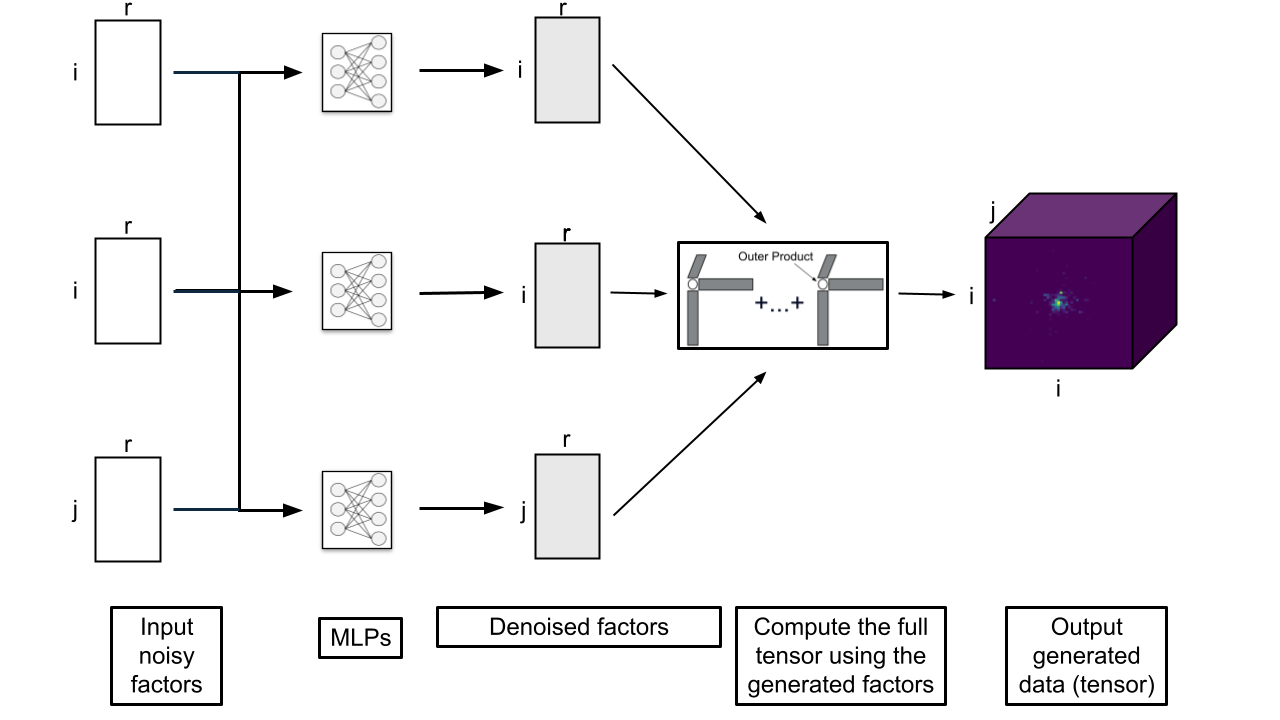 r
i

r
i

r
j

r
i

r
i

r
j

Outer Product
+...+

j
i
i

Input noisy factors

MLPs

Denoised factors

Compute the full tensor using the generated factors

Output generated data (tensor)