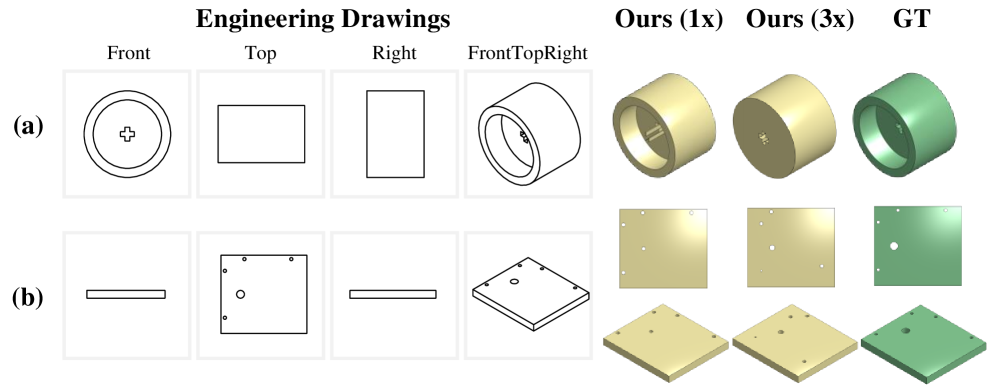 Engineering Drawings

Ours (1x) Ours (3x) GT

Front Top Right FrontTopRight

(a)

(b)