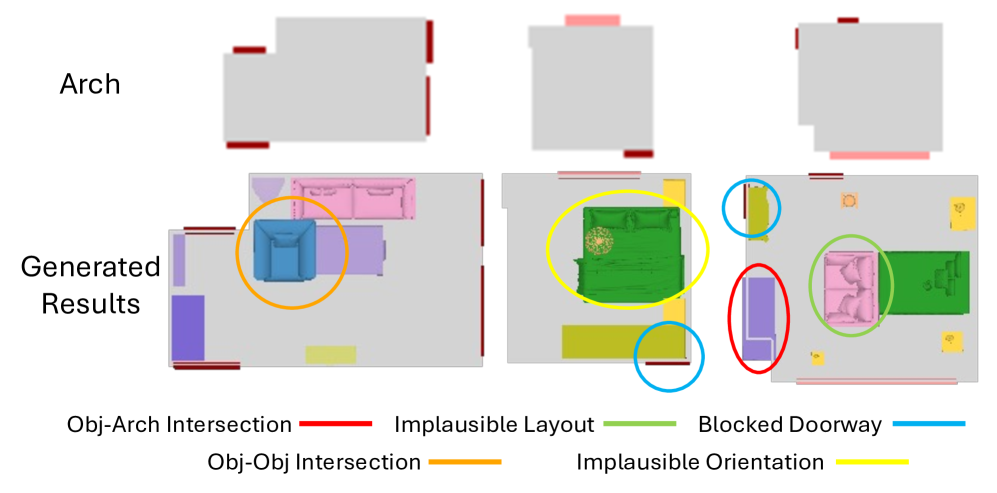 Arch

Generated Results

Obj-Arch Intersection
Implausible Layout
Blocked Doorway
Obj-Obj Intersection
Implausible Orientation