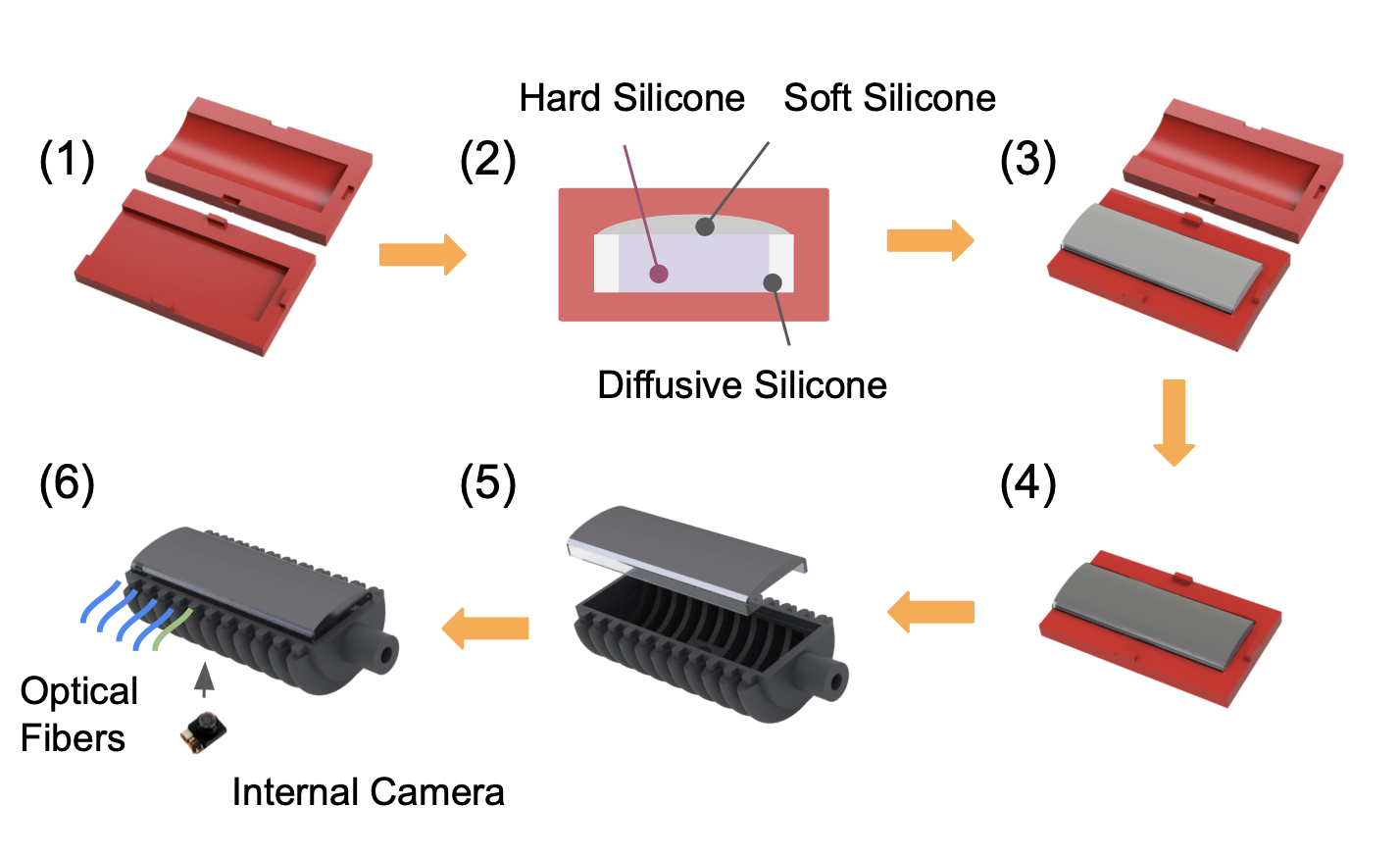 (1)

(2)

Hard Silicone

Soft Silicone

Diffusive Silicone

(3)

(4)

(5)

(6)

Optical Fibers

Internal Camera