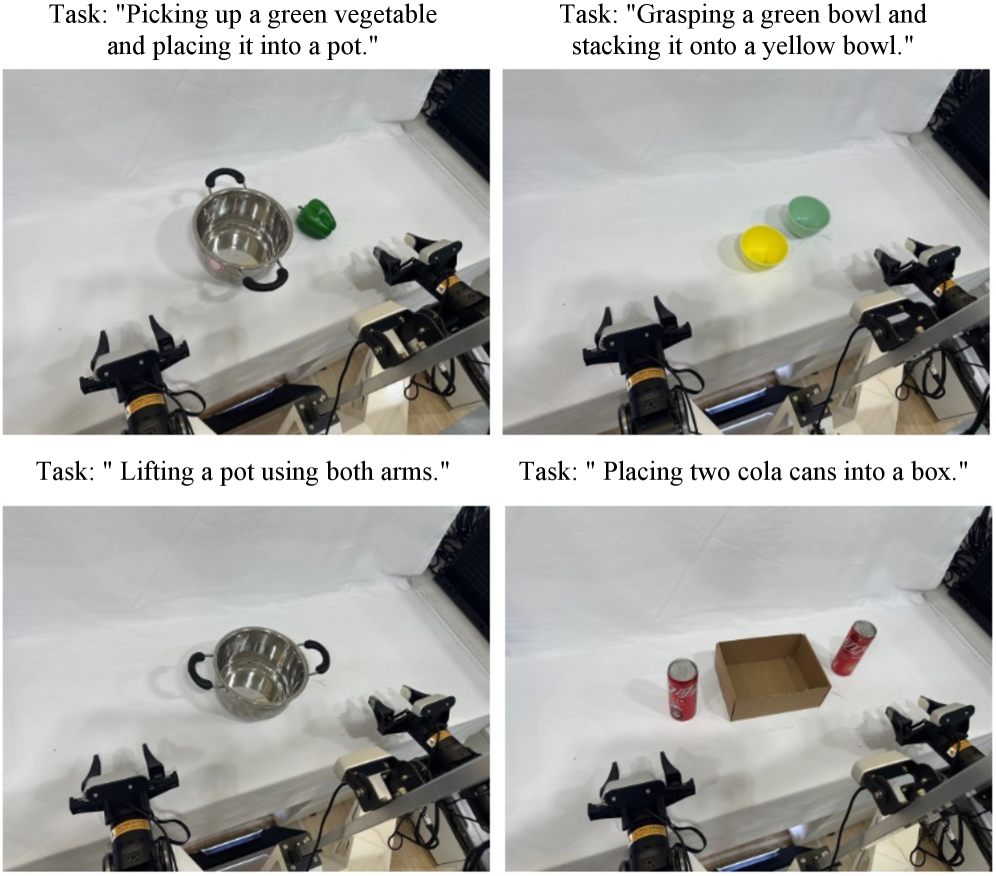 Task: "Picking up a green vegetable and placing it into a pot."

Task: "Grasping a green bowl and stacking it onto a yellow bowl."

Task: " Lifting a pot using both arms."

Task: " Placing two cola cans into a box."