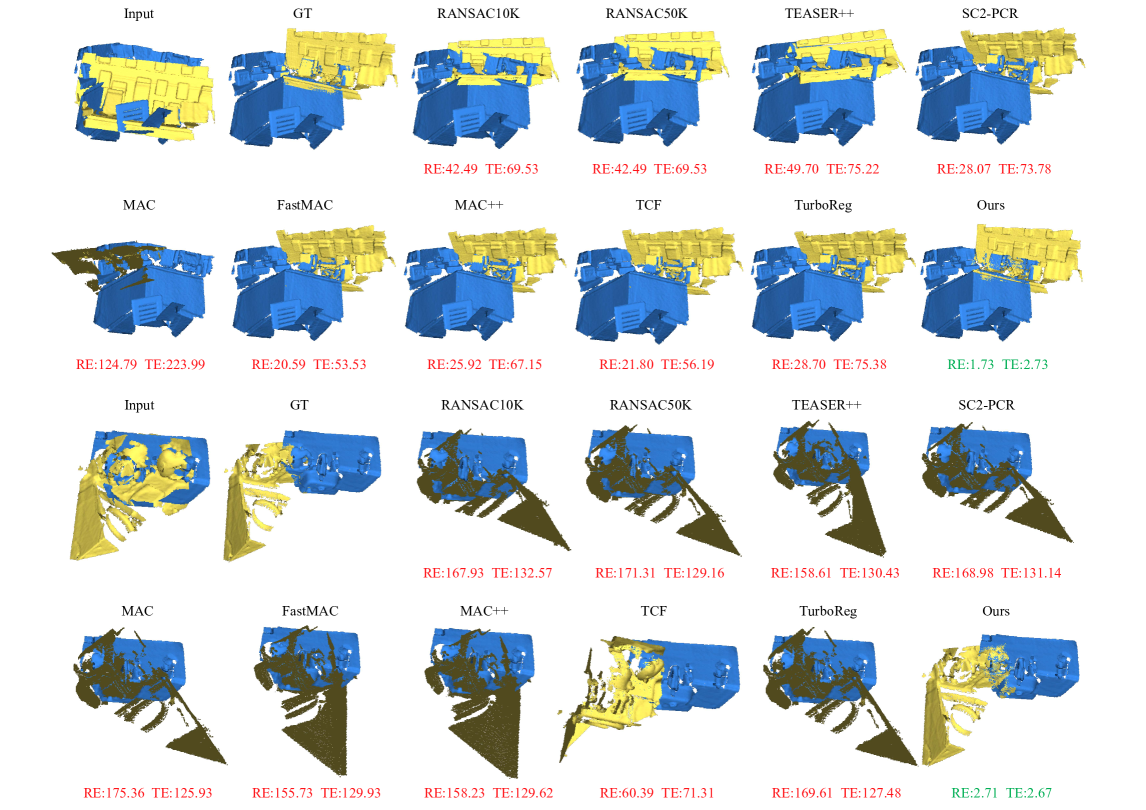 Input GT RANSAC10K RANSAC50K TEASER++ SC2-PCR

RE:42.49 TE:69.53 RE:42.49 TE:69.53 RE:49.70 TE:75.22 RE:28.07 TE:73.78

MAC FastMAC MAC++ TCF TurboReg Ours

RE:124.79 TE:223.99 RE:20.59 TE:53.53 RE:25.92 TE:67.15 RE:21.80 TE:56.19 RE:28.70 TE:75.38 RE:1.73 TE:2.73

Input GT RANSAC10K RANSAC50K TEASER++ SC2-PCR

RE:167.93 TE:132.57 RE:171.31 TE:129.16 RE:158.61 TE:130.43 RE:168.98 TE:131.14

MAC FastMAC MAC++ TCF TurboReg Ours

RE:175.36 TE:125.93 RE:155.73 TE:129.93 RE:158.23 TE:129.62 RE:60.39 TE:71.31 RE:169.61 TE:127.48 RE:2.71 TE:2.67