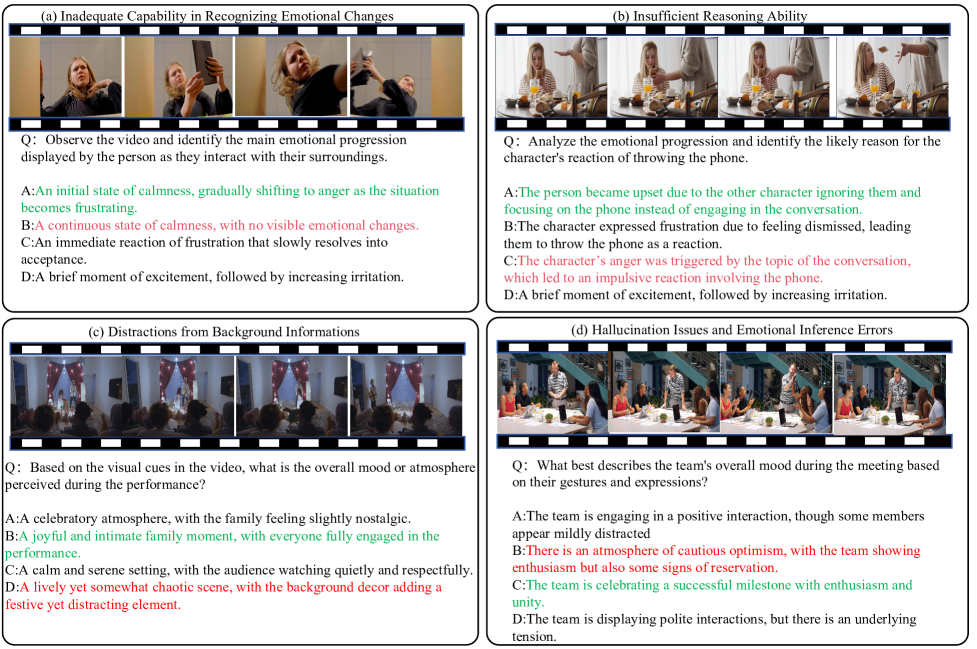 (a) Inadequate Capability in Recognizing Emotional Changes

Q: Observe the video and identify the main emotional progression displayed by the person as they interact with their surroundings.

A:An initial state of calmness, gradually shifting to anger as the situation becomes frustrating.
B:A continuous state of calmness, with no visible emotional changes.
C:An immediate reaction of frustration that slowly resolves into acceptance.
D:A brief moment of excitement, followed by increasing irritation.

(b) Insufficient Reasoning Ability

Q: Analyze the emotional progression and identify the likely reason for the character's reaction of throwing the phone.

A:The person became upset due to the other character ignoring them and focusing on the phone instead of engaging in the conversation.
B:The character expressed frustration due to feeling dismissed, leading them to throw the phone as a reaction.
C:The character's anger was triggered by the topic of the conversation, which led to an impulsive reaction involving the phone.
D:A brief moment of excitement, followed by increasing irritation.

(c) Distractions from Background Informations

Q: Based on the visual cues in the video, what is the overall mood or atmosphere perceived during the performance?

A:A celebratory atmosphere, with the family feeling slightly nostalgic.
B:A joyful and intimate family moment, with everyone fully engaged in the performance.
C:A calm and serene setting, with the audience watching quietly and respectfully.
D:A lively yet somewhat chaotic scene, with the background decor adding a festive yet distracting element.

(d) Hallucination Issues and Emotional Inference Errors

Q: What best describes the team's overall mood during the meeting based on their gestures and expressions?

A:The team is engaging in a positive interaction, though some members appear mildly distracted
B:There is an atmosphere of cautious optimism, with the team showing enthusiasm but also some signs of reservation.
C:The team is celebrating a successful milestone with enthusiasm and unity.
D:The team is displaying polite interactions, but there is an underlying tension.