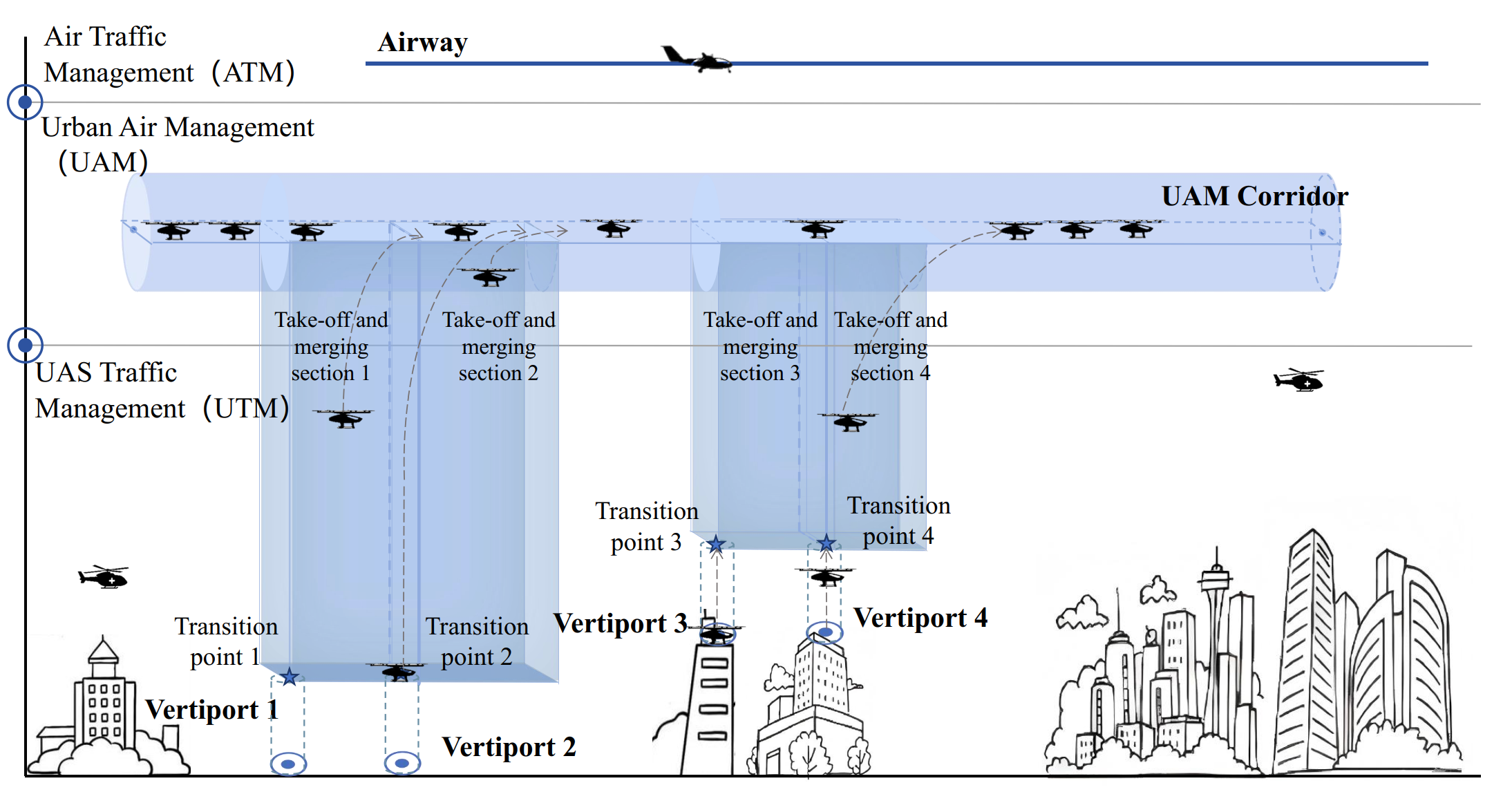 Air Traffic Management (ATM)

Airway

Urban Air Management (UAM)

UAM Corridor

Take-off and merging section 1

Take-off and merging section 2

Take-off and merging section 3

Take-off and merging section 4

UAS Traffic Management (UTM)

Transition point 3

Transition point 4

Transition point 1

Transition point 2

Vertiport 3

Vertiport 4

Vertiport 1

Vertiport 2