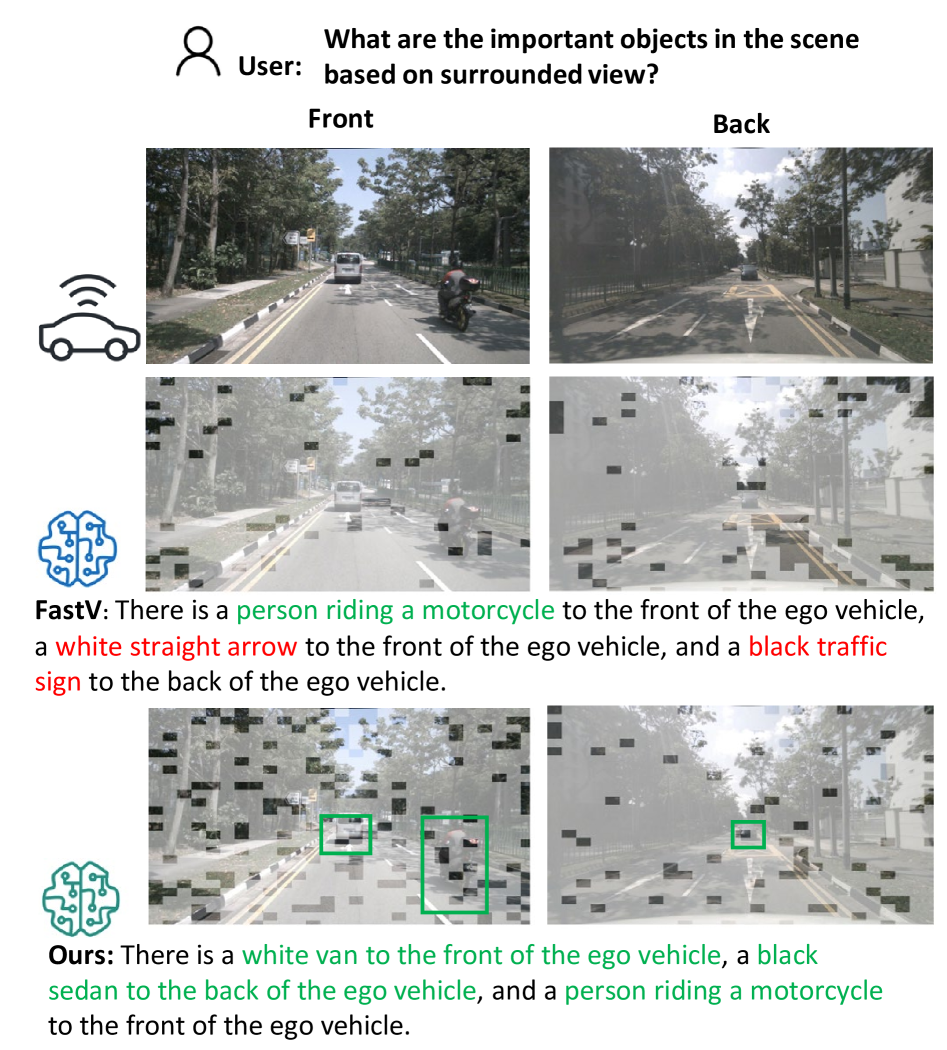 User: What are the important objects in the scene based on surrounded view?

Front

Back

FastV: There is a person riding a motorcycle to the front of the ego vehicle, a white straight arrow to the front of the ego vehicle, and a black traffic sign to the back of the ego vehicle.

Ours: There is a white van to the front of the ego vehicle, a black sedan to the back of the ego vehicle, and a person riding a motorcycle to the front of the ego vehicle.