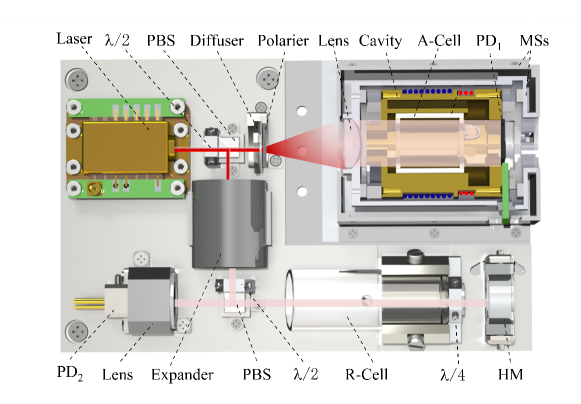 Laser $\lambda/2$ PBS Diffuser Polarier Lens Cavity A-Cell $PD_1$ MSs

$PD_2$ Lens Expander PBS $\lambda/2$ R-Cell $\lambda/4$ HM