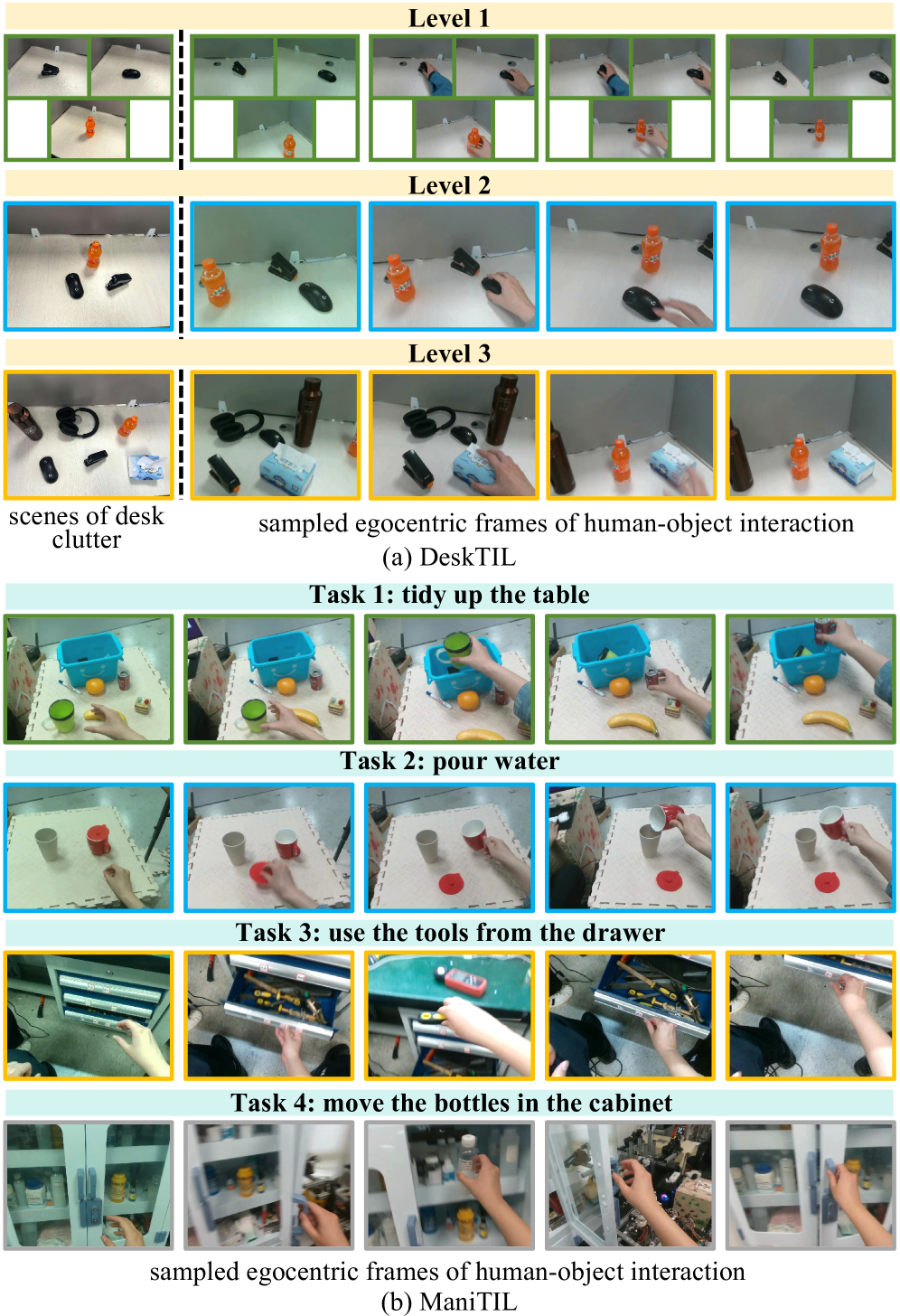 Level 1

Level 2

Level 3

scenes of desk clutter

sampled egocentric frames of human-object interaction

(a) DeskTIL

Task 1: tidy up the table

Task 2: pour water

Task 3: use the tools from the drawer

Task 4: move the bottles in the cabinet

sampled egocentric frames of human-object interaction

(b) ManiTIL