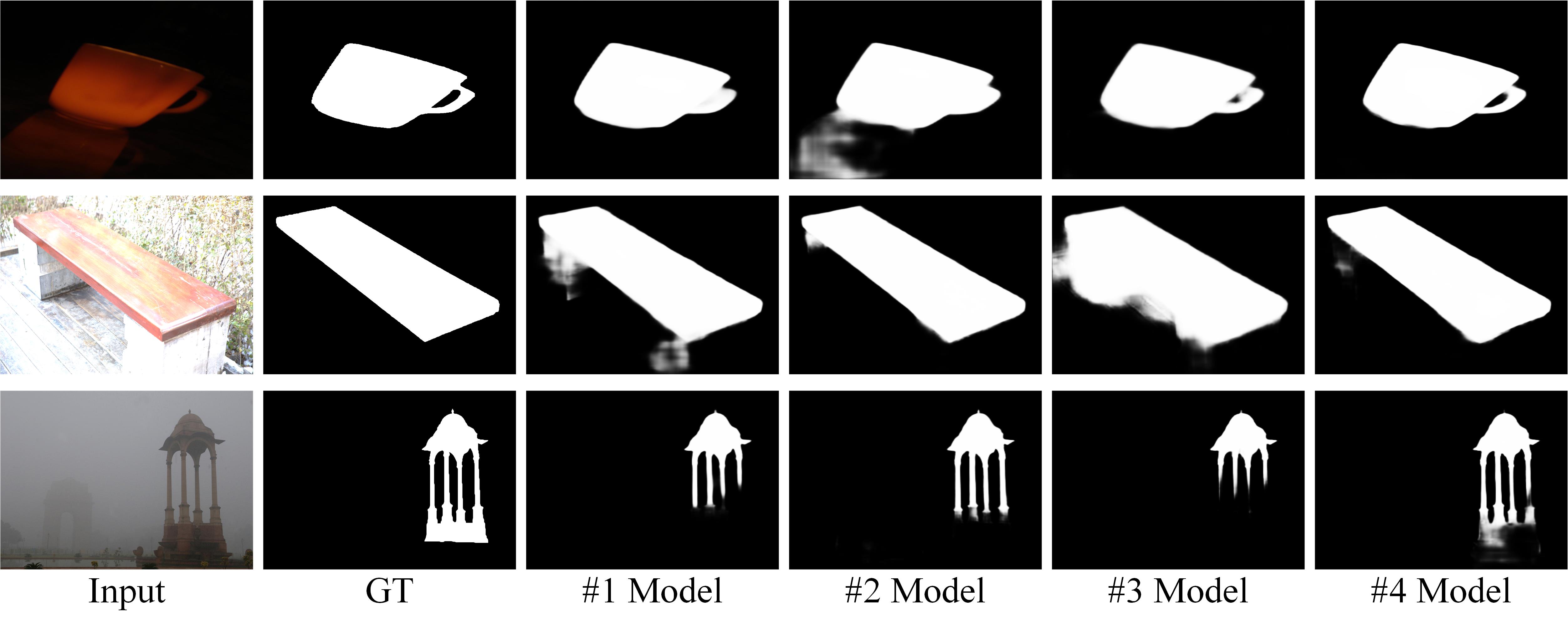 Input GT #1 Model #2 Model #3 Model #4 Model