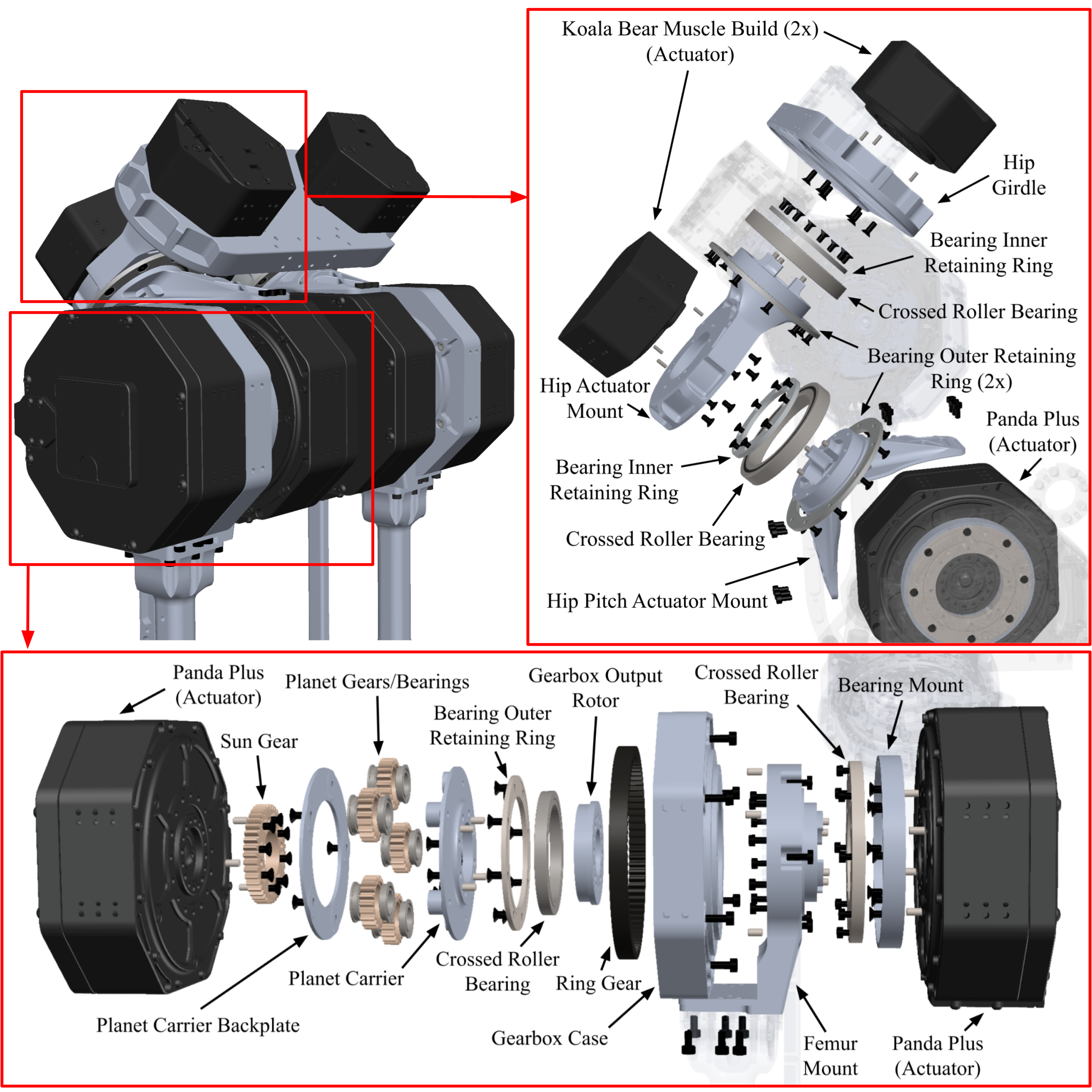 Koala Bear Muscle Build (2x)
(Actuator)

Hip Girdle

Bearing Inner Retaining Ring

Crossed Roller Bearing

Bearing Outer Retaining Ring (2x)

Hip Actuator Mount

Panda Plus (Actuator)

Bearing Inner Retaining Ring

Crossed Roller Bearing

Hip Pitch Actuator Mount

Panda Plus (Actuator)

Planet Gears/Bearings

Gearbox Output Rotor

Crossed Roller Bearing

Bearing Mount

Sun Gear

Bearing Outer Retaining Ring

Planet Carrier

Crossed Roller Bearing

Ring Gear

Planet Carrier Backplate

Gearbox Case

Femur Mount

Panda Plus (Actuator)