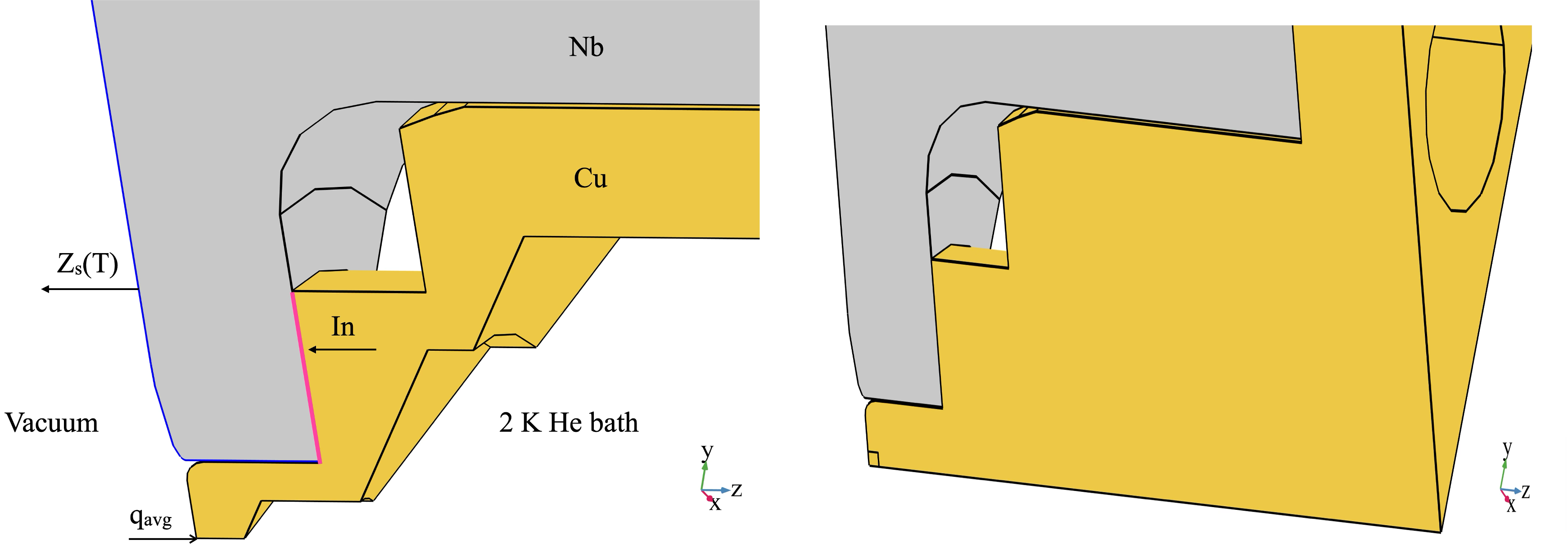 Nb

Cu

$Z_s(T)$

In

Vacuum

2 K He bath

$q_{avg}$

y
z
x

y
z
x