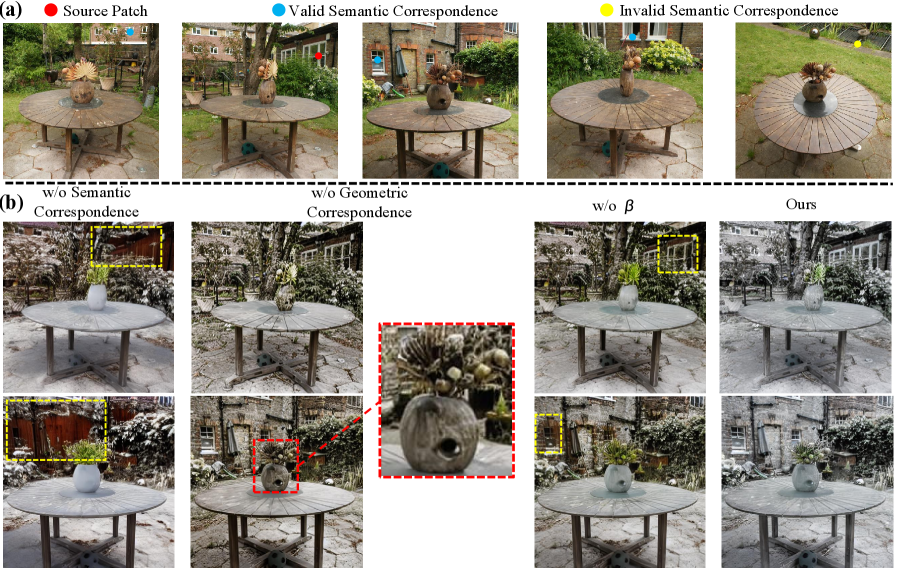 (a) Source Patch Valid Semantic Correspondence Invalid Semantic Correspondence

(b) w/o Semantic Correspondence

w/o Geometric Correspondence

w/o $\beta$

Ours