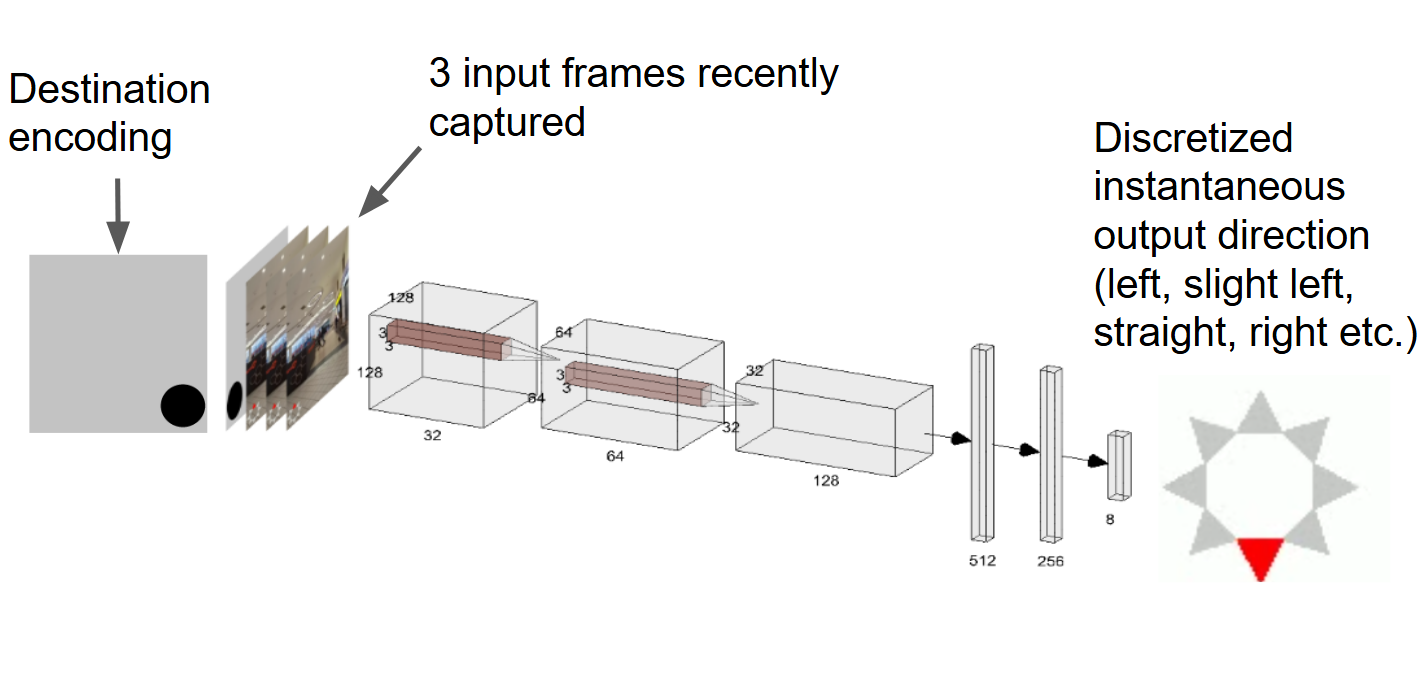 Destination encoding

3 input frames recently captured

Discretized instantaneous output direction (left, slight left, straight, right etc.)

128
3
3
128
32

64
3
3
64
64

32
32
128

512

256

8