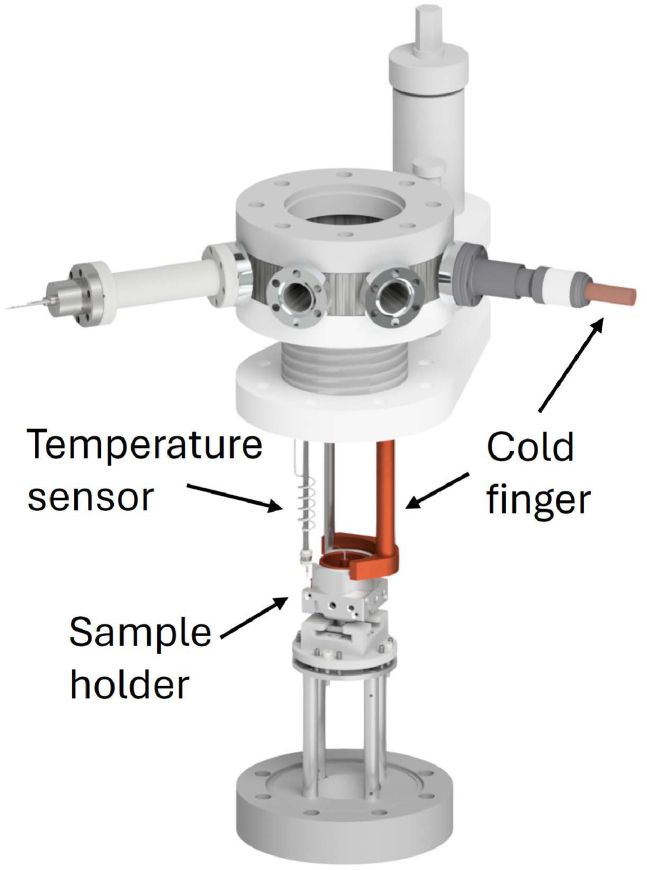 Temperature sensor

Cold finger

Sample holder