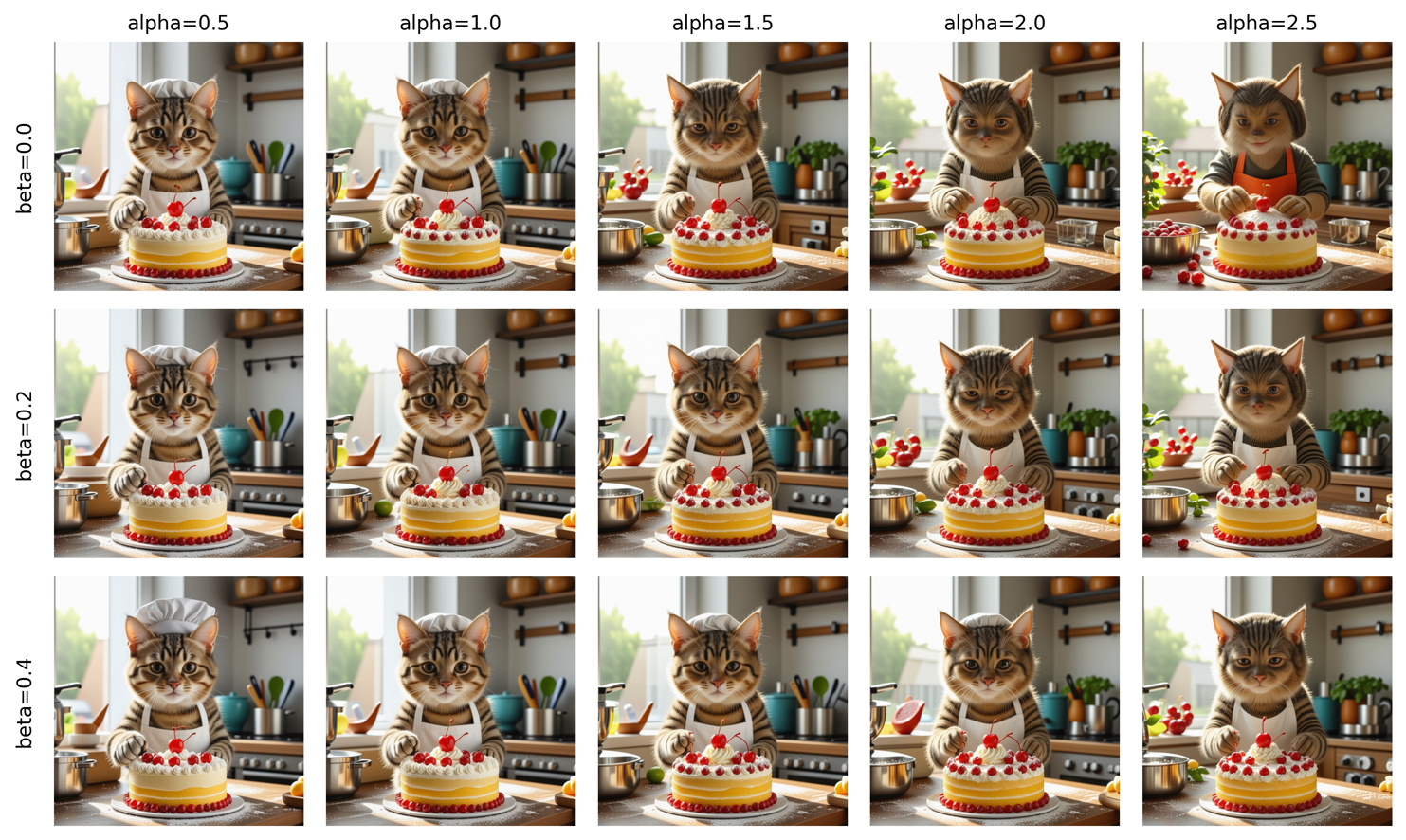 alpha=0.5
alpha=1.0
alpha=1.5
alpha=2.0
alpha=2.5

beta=0.0

beta=0.2

beta=0.4