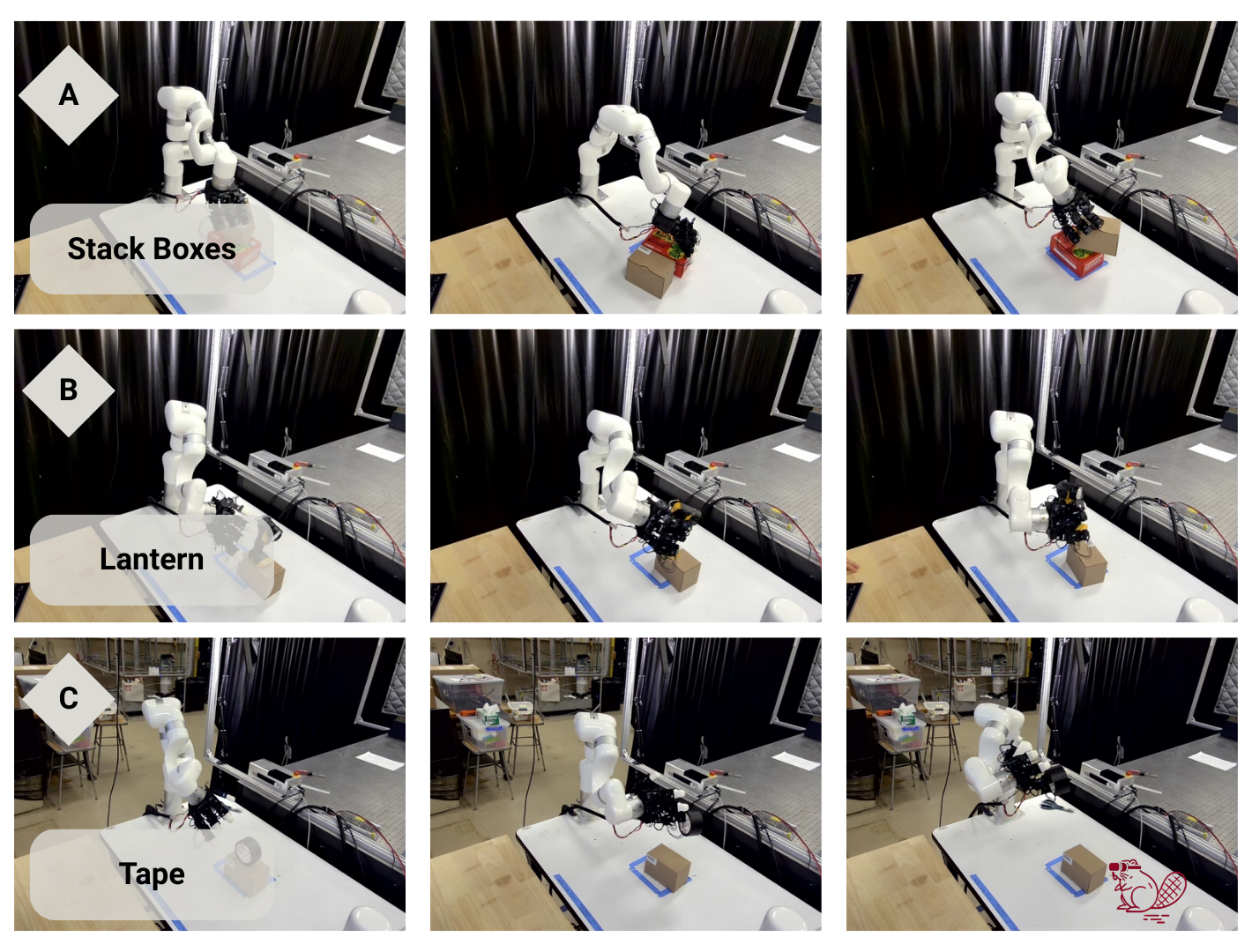 A

Stack Boxes

B

Lantern

C

Tape