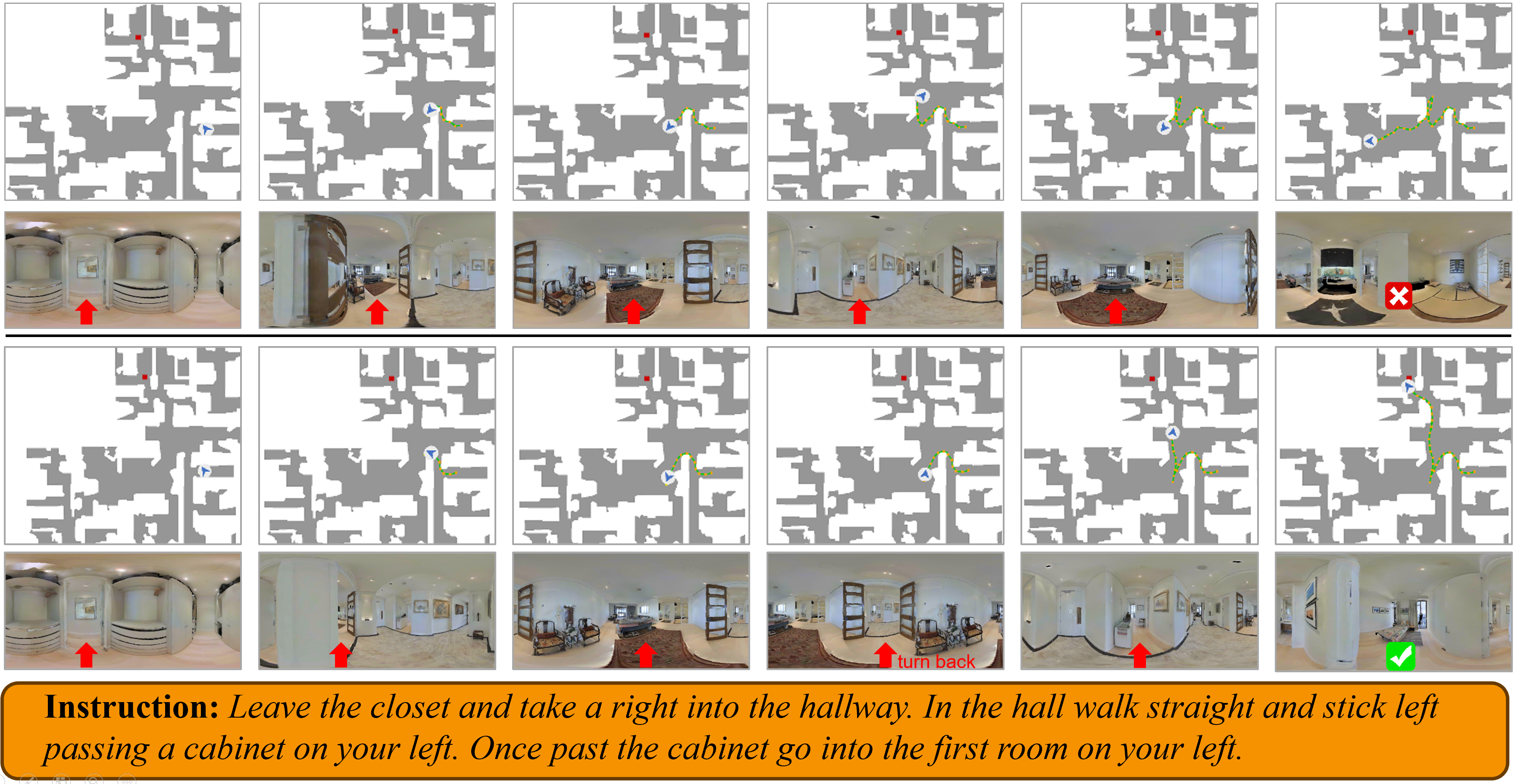 turn back

**Instruction:** *Leave the closet and take a right into the hallway. In the hall walk straight and stick left passing a cabinet on your left. Once past the cabinet go into the first room on your left.*