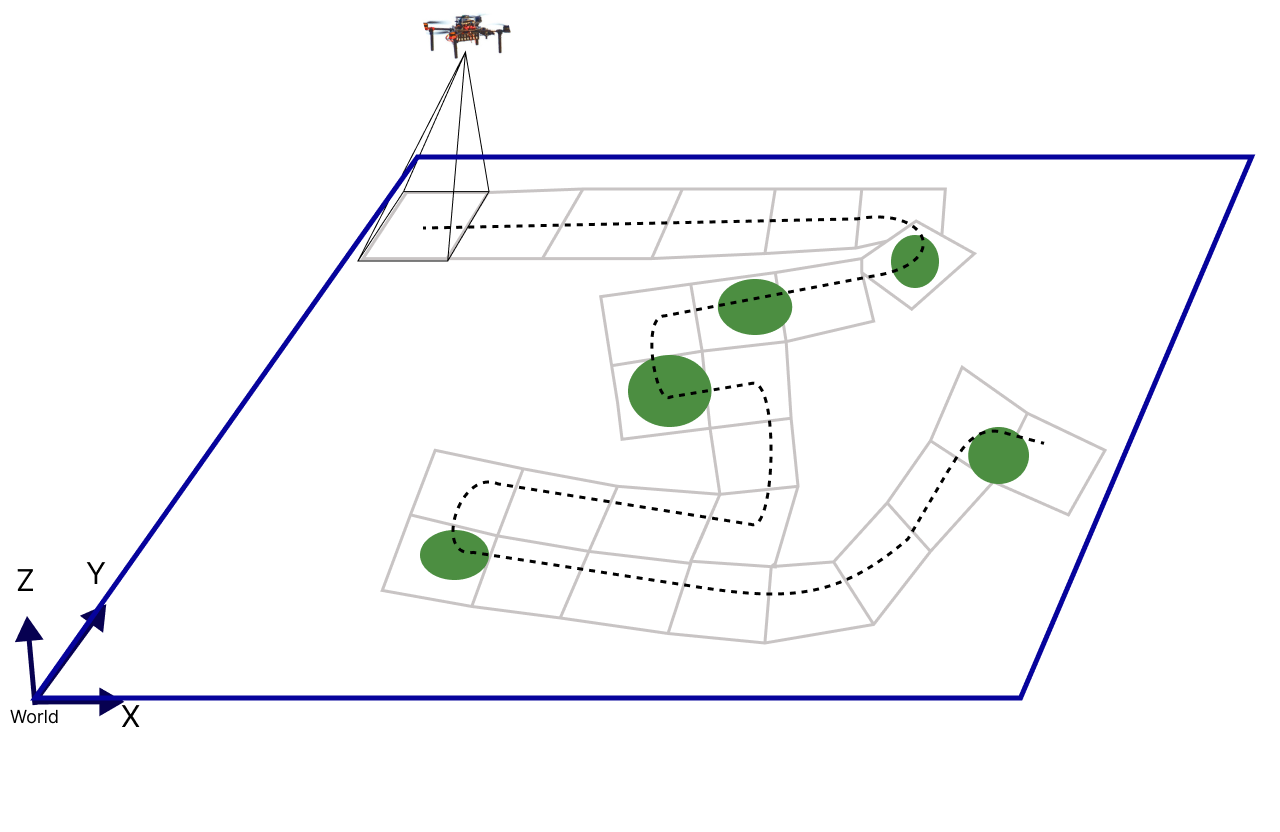 Z
Y
World
X