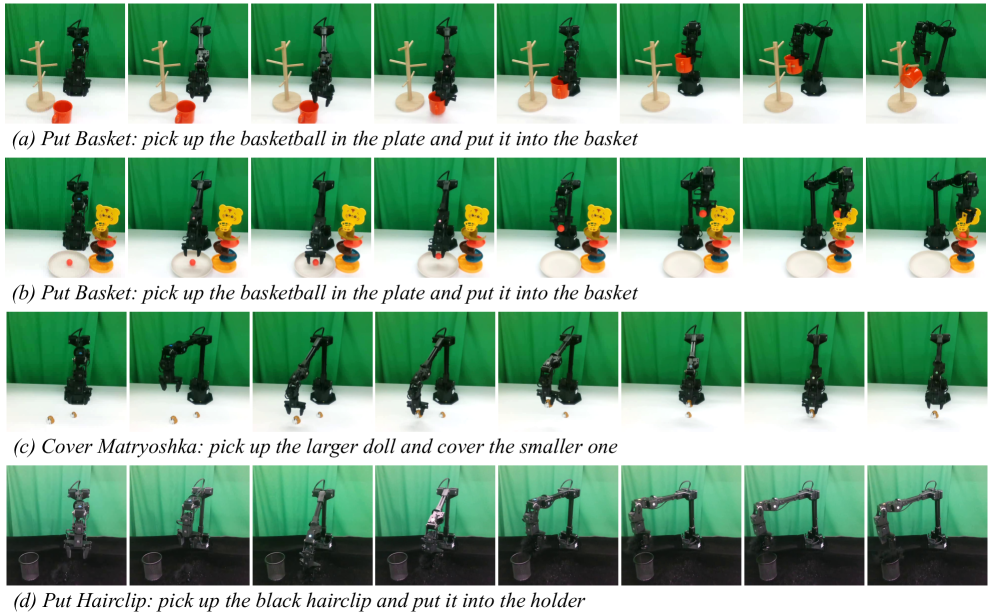 (a) Put Basket: pick up the basketball in the plate and put it into the basket

(b) Put Basket: pick up the basketball in the plate and put it into the basket

(c) Cover Matryoshka: pick up the larger doll and cover the smaller one

(d) Put Hairclip: pick up the black hairclip and put it into the holder