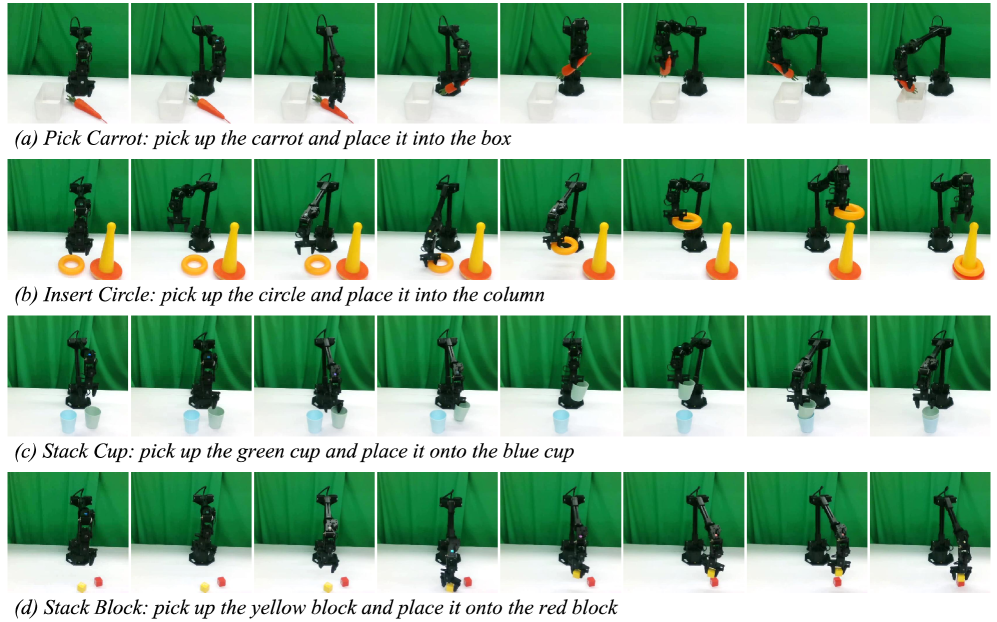 (a) Pick Carrot: pick up the carrot and place it into the box

(b) Insert Circle: pick up the circle and place it into the column

(c) Stack Cup: pick up the green cup and place it onto the blue cup

(d) Stack Block: pick up the yellow block and place it onto the red block