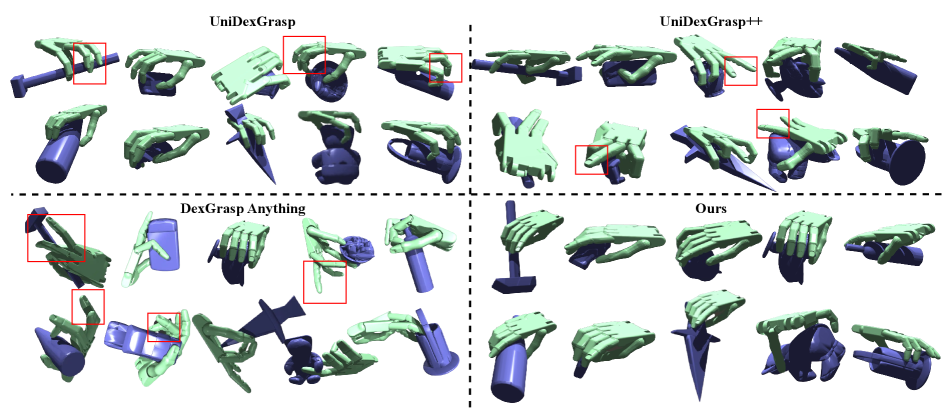 UniDexGrasp

UniDexGrasp++

DexGrasp Anything

Ours