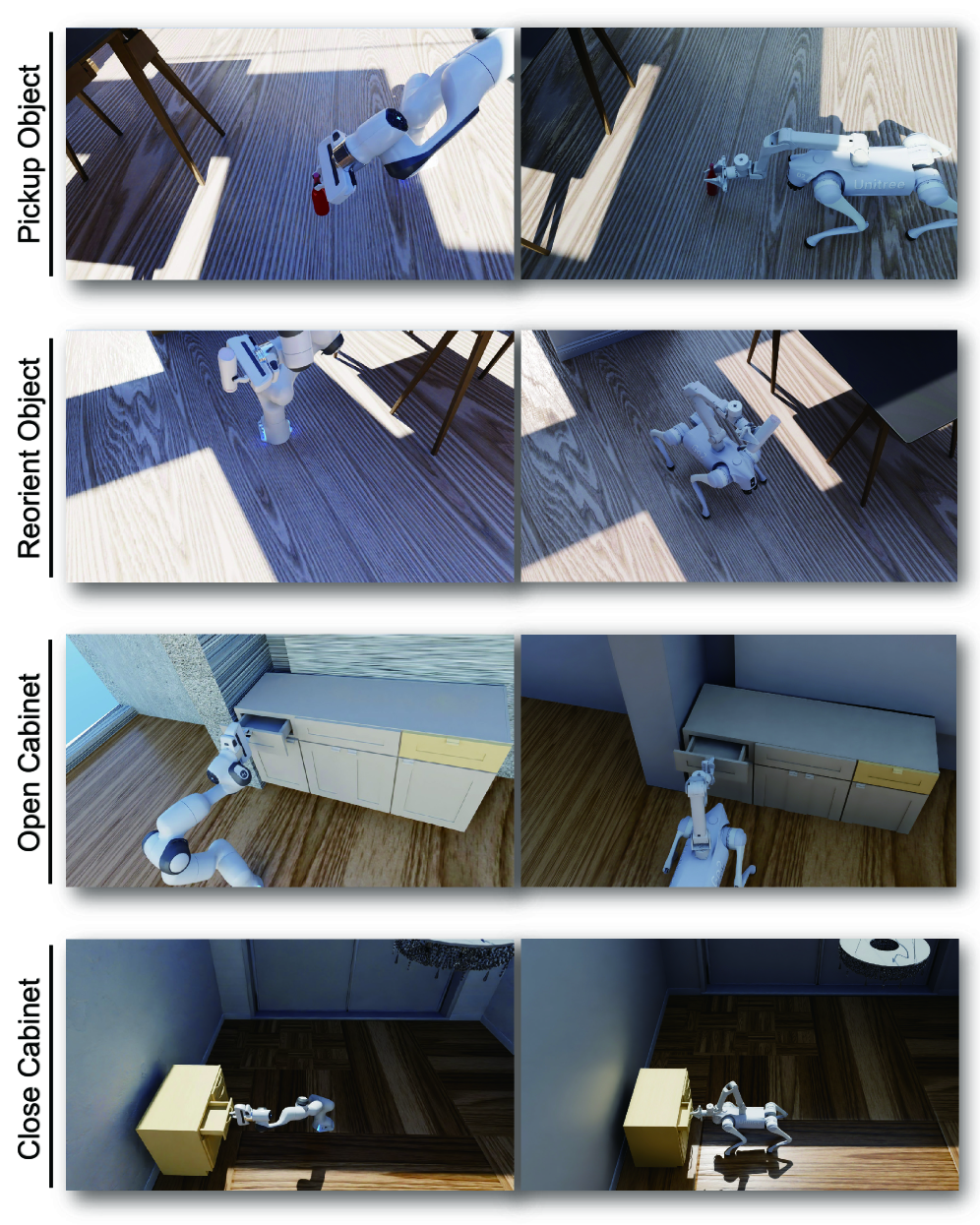 Pickup Object

Unitree

Reorient Object

Open Cabinet

Close Cabinet