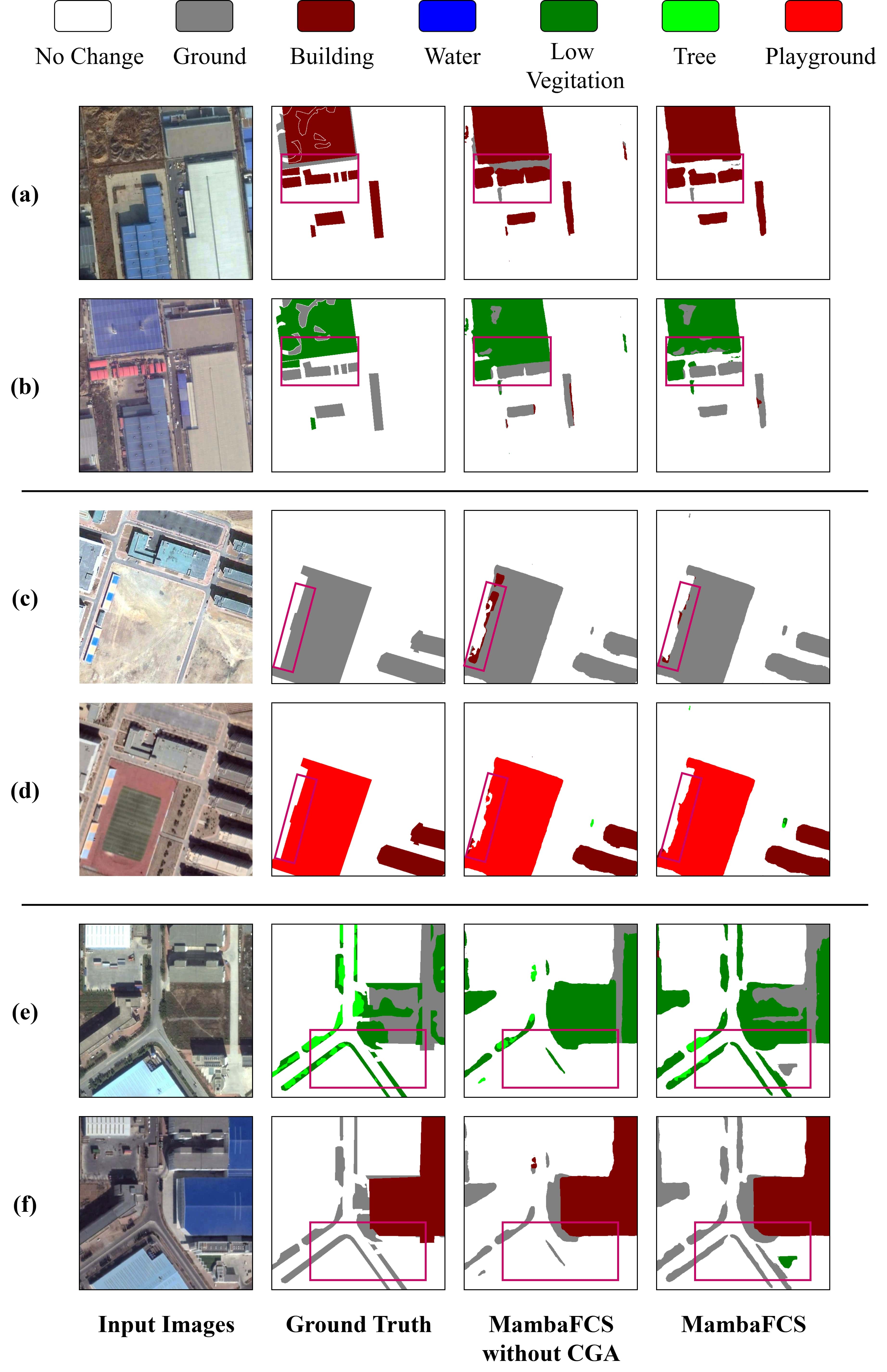 No Change Ground Building Water Low Vegitation Tree Playground

(a)

(b)

(c)

(d)

(e)

(f)

Input Images Ground Truth MambaFCS without CGA MambaFCS