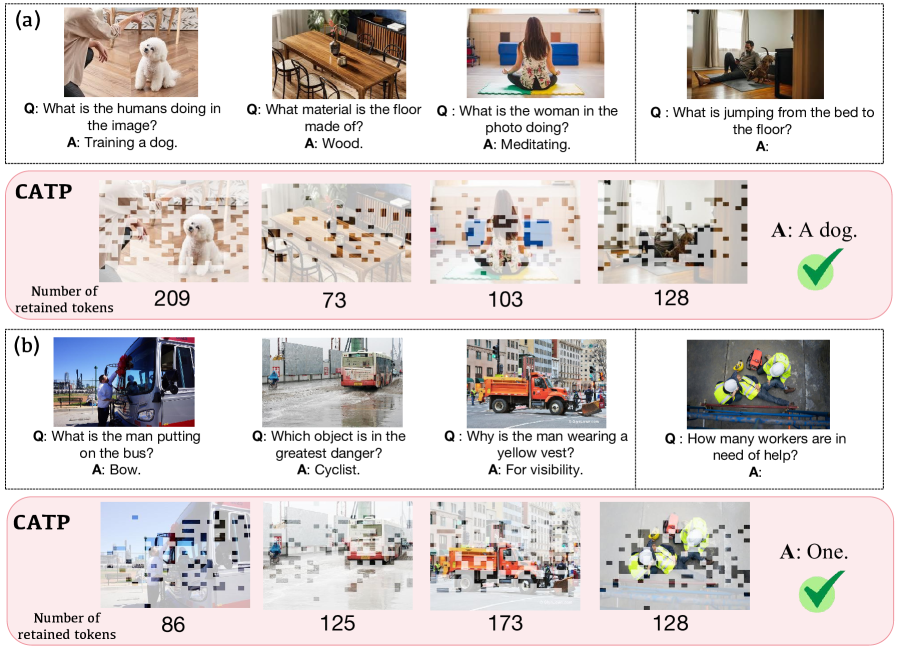 (a)

Q: What is the humans doing in the image?
A: Training a dog.

Q: What material is the floor made of?
A: Wood.

Q : What is the woman in the photo doing?
A: Meditating.

Q : What is jumping from the bed to the floor?
A:

CATP

Number of retained tokens

209

73

103

128

A: A dog.

(b)

Q: What is the man putting on the bus?
A: Bow.

Q: Which object is in the greatest danger?
A: Cyclist.

Q : Why is the man wearing a yellow vest?
A: For visibility.

Q : How many workers are in need of help?
A:

CATP

Number of retained tokens

86

125

173

128

A: One.