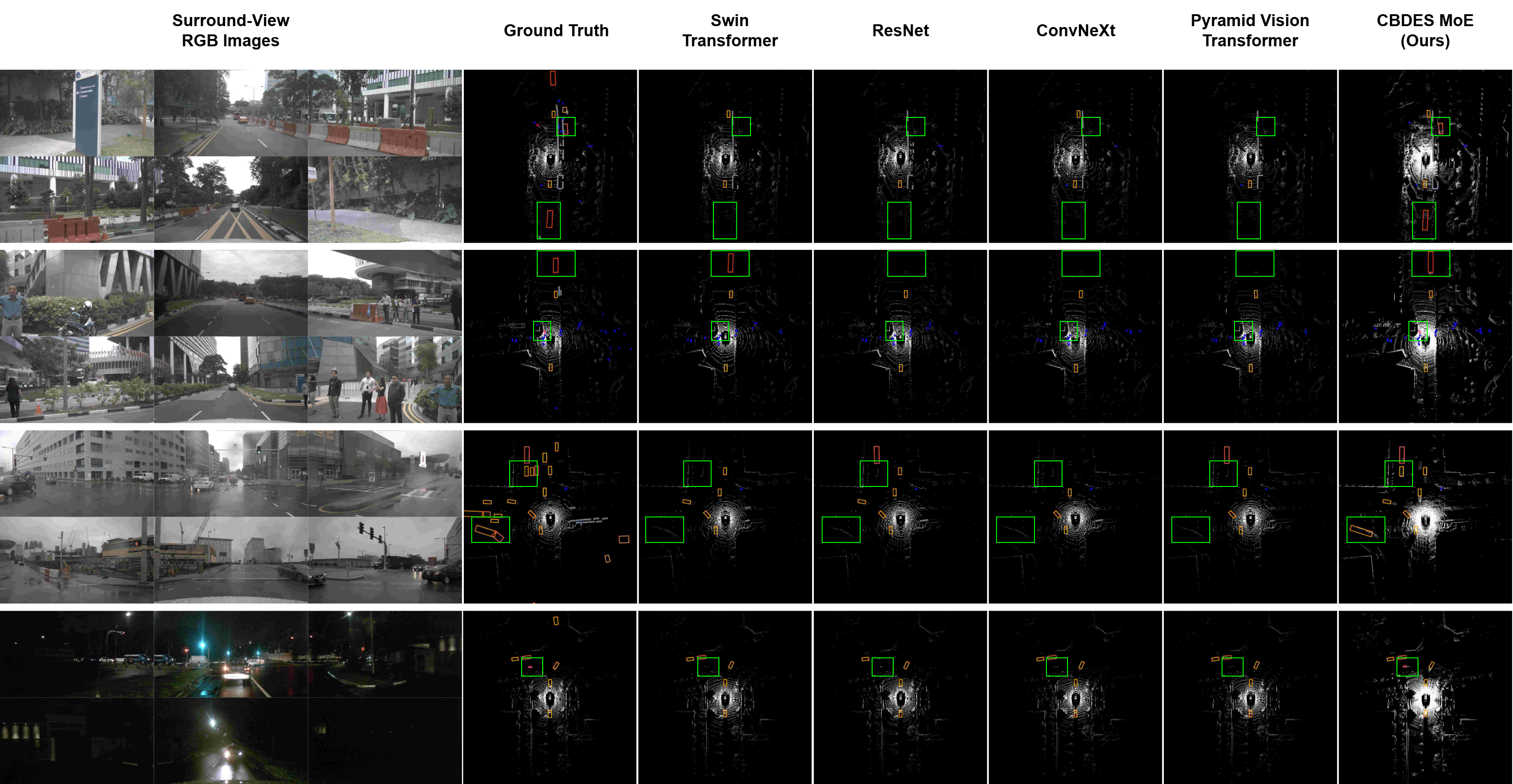 Surround-View RGB Images

Ground Truth

Swin Transformer

ResNet

ConvNeXt

Pyramid Vision Transformer

CBDES MoE (Ours)