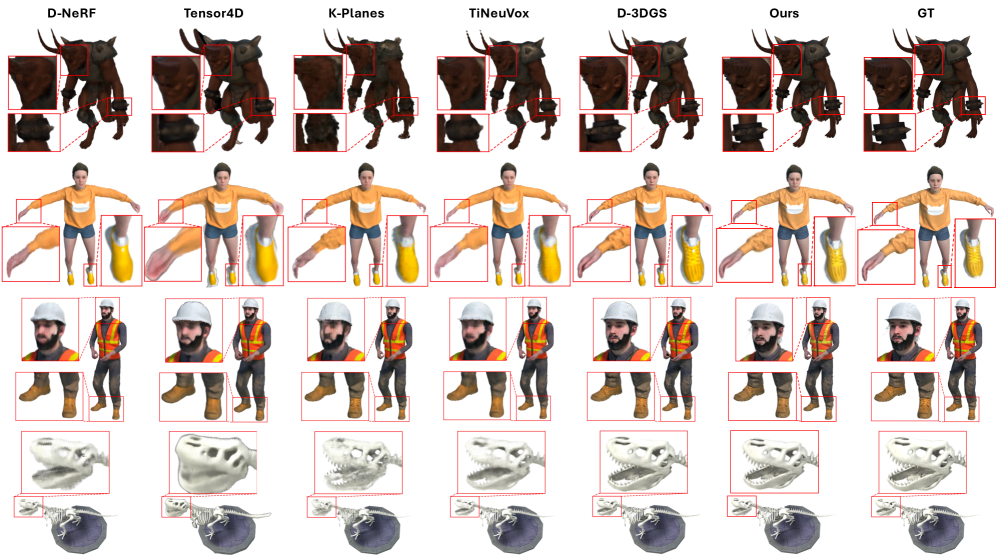 D-NeRF Tensor4D K-Planes TiNeuVox D-3DGS Ours GT