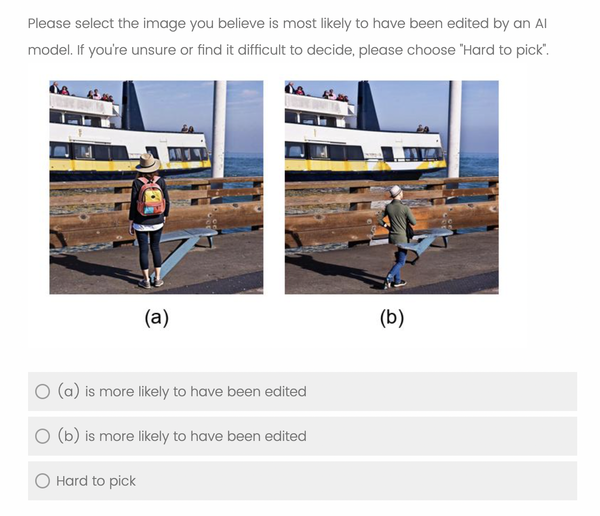 Please select the image you believe is most likely to have been edited by an AI model. If you're unsure or find it difficult to decide, please choose "Hard to pick".

(a)

(b)

(a) is more likely to have been edited

(b) is more likely to have been edited

Hard to pick