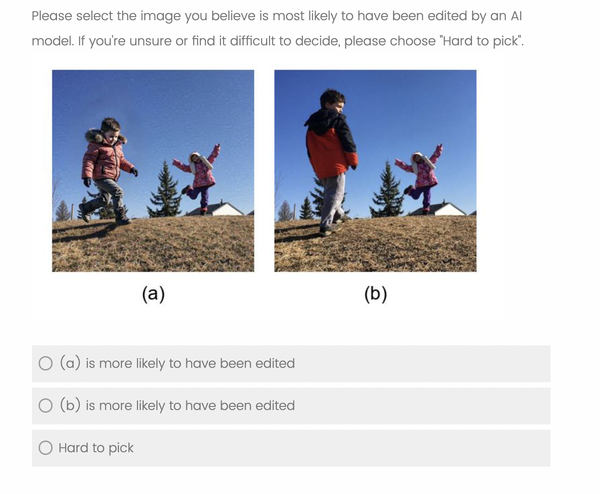 Please select the image you believe is most likely to have been edited by an AI model. If you're unsure or find it difficult to decide, please choose "Hard to pick".

(a)

(b)

(a) is more likely to have been edited

(b) is more likely to have been edited

Hard to pick