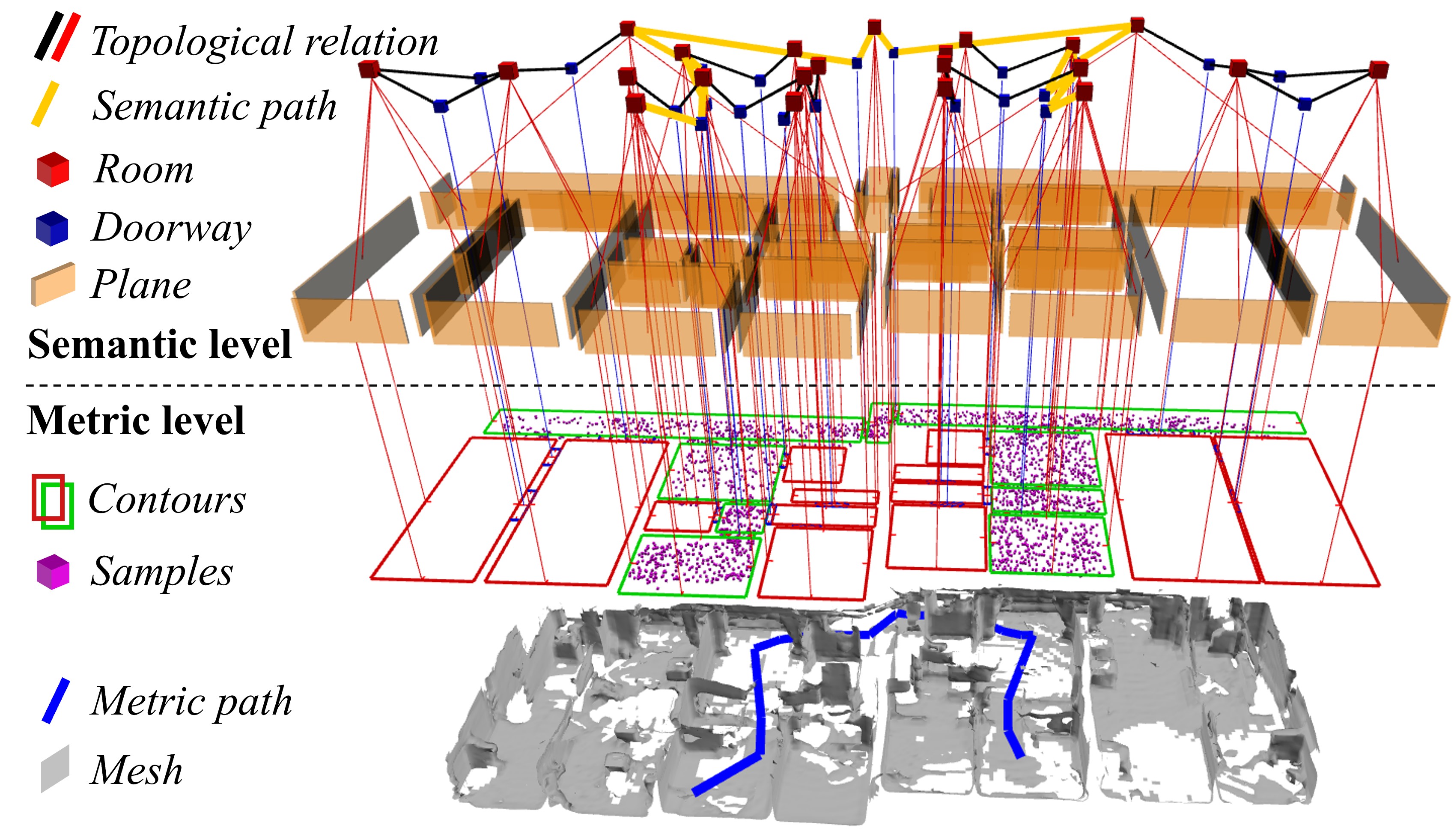 Topological relation
Semantic path
Room
Doorway
Plane
Semantic level
Metric level
Contours
Samples
Metric path
Mesh