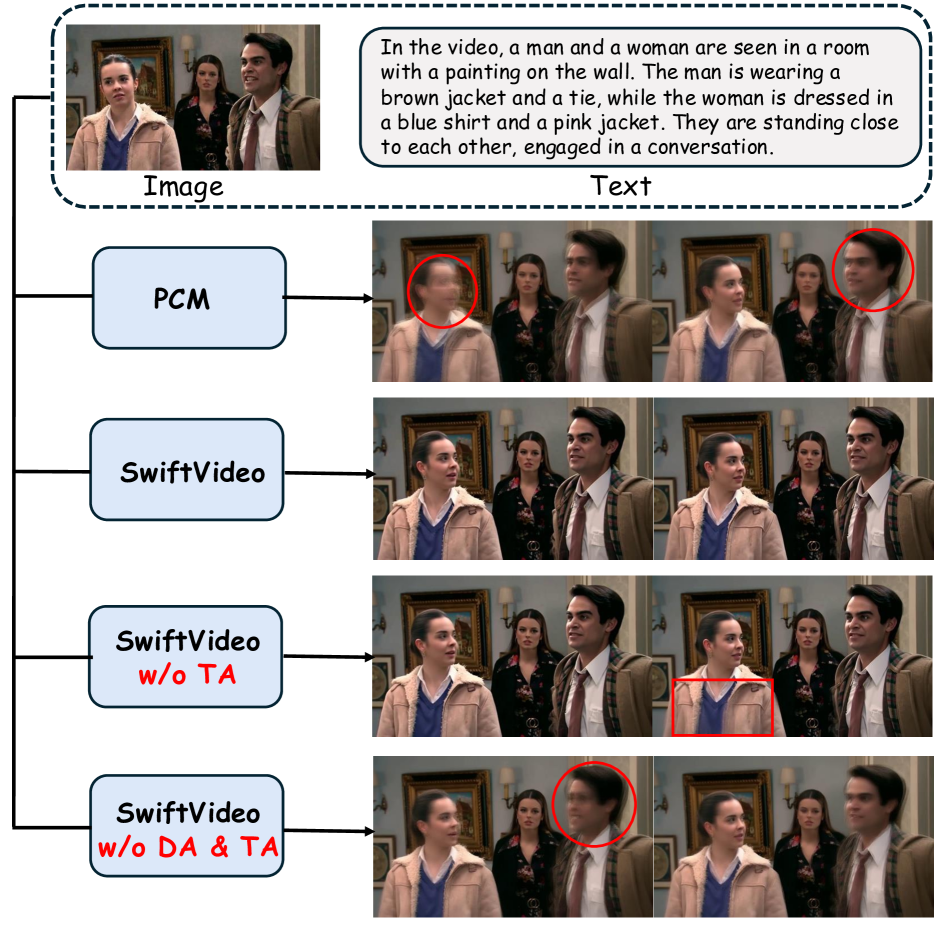 In the video, a man and a woman are seen in a room with a painting on the wall. The man is wearing a brown jacket and a tie, while the woman is dressed in a blue shirt and a pink jacket. They are standing close to each other, engaged in a conversation.

Image

Text

PCM

SwiftVideo

SwiftVideo
w/o TA

SwiftVideo
w/o DA & TA