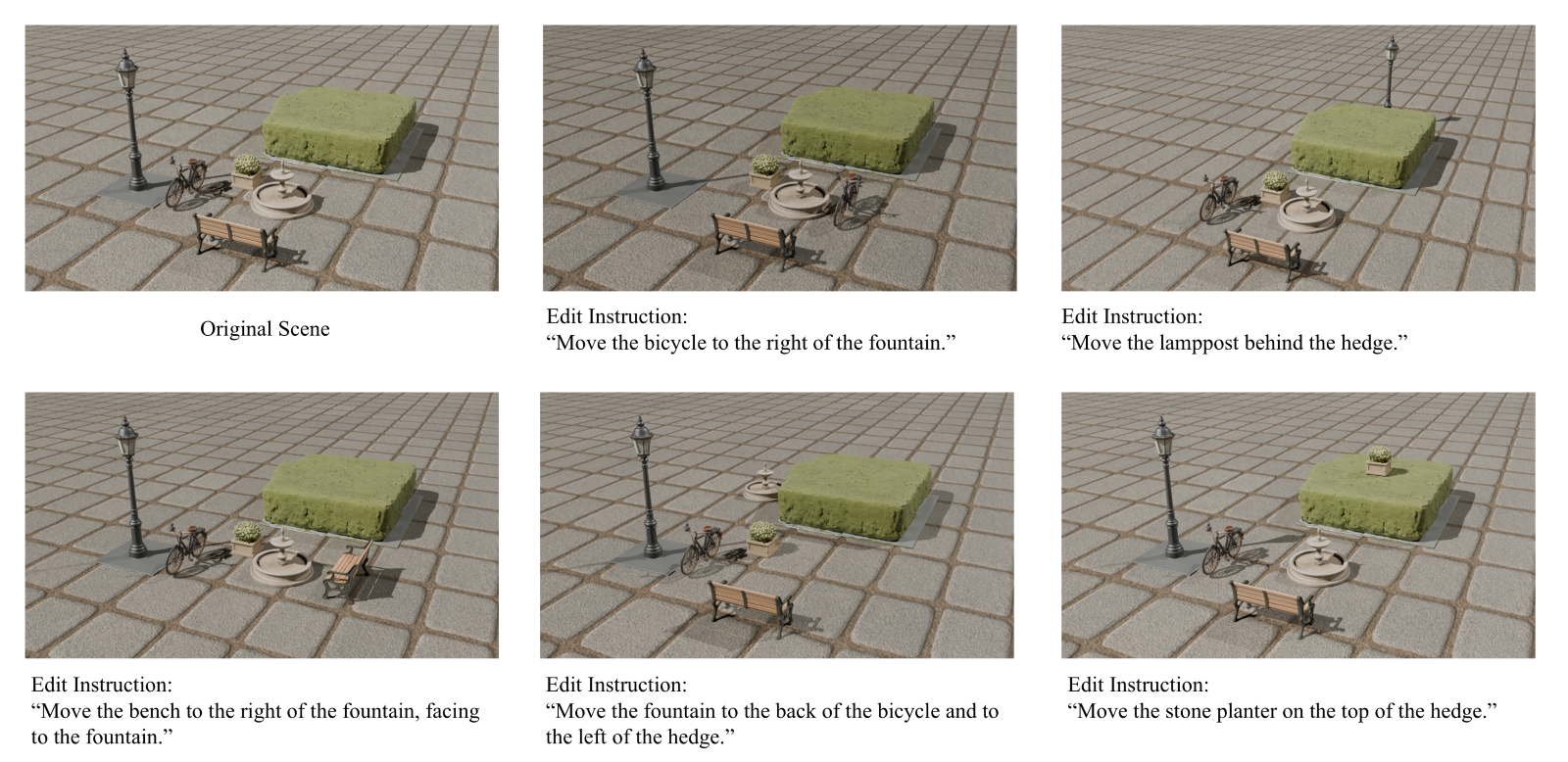 Original Scene

Edit Instruction:
“Move the bicycle to the right of the fountain.”

Edit Instruction:
“Move the lamppost behind the hedge.”

Edit Instruction:
“Move the bench to the right of the fountain, facing to the fountain.”

Edit Instruction:
“Move the fountain to the back of the bicycle and to the left of the hedge.”

Edit Instruction:
“Move the stone planter on the top of the hedge.”