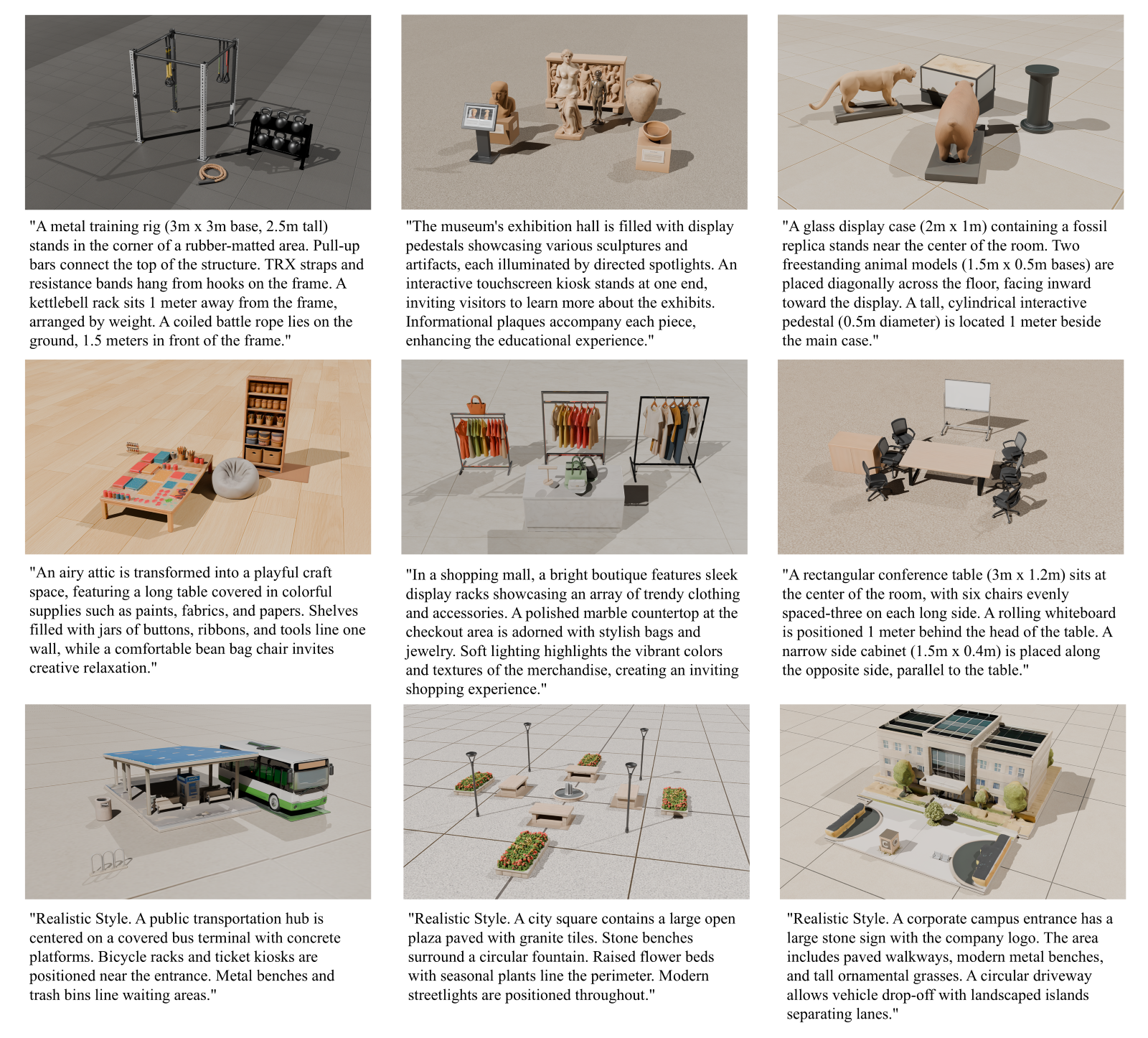 "A metal training rig (3m x 3m base, 2.5m tall) stands in the corner of a rubber-matted area. Pull-up bars connect the top of the structure. TRX straps and resistance bands hang from hooks on the frame. A kettlebell rack sits 1 meter away from the frame, arranged by weight. A coiled battle rope lies on the ground, 1.5 meters in front of the frame."

"The museum's exhibition hall is filled with display pedestals showcasing various sculptures and artifacts, each illuminated by directed spotlights. An interactive touchscreen kiosk stands at one end, inviting visitors to learn more about the exhibits. Informational plaques accompany each piece, enhancing the educational experience."

"A glass display case (2m x 1m) containing a fossil replica stands near the center of the room. Two freestanding animal models (1.5m x 0.5m bases) are placed diagonally across the floor, facing inward toward the display. A tall, cylindrical interactive pedestal (0.5m diameter) is located 1 meter beside the main case."

"An airy attic is transformed into a playful craft space, featuring a long table covered in colorful supplies such as paints, fabrics, and papers. Shelves filled with jars of buttons, ribbons, and tools line one wall, while a comfortable bean bag chair invites creative relaxation."

"In a shopping mall, a bright boutique features sleek display racks showcasing an array of trendy clothing and accessories. A polished marble countertop at the checkout area is adorned with stylish bags and jewelry. Soft lighting highlights the vibrant colors and textures of the merchandise, creating an inviting shopping experience."

"A rectangular conference table (3m x 1.2m) sits at the center of the room, with six chairs evenly spaced-three on each long side. A rolling whiteboard is positioned 1 meter behind the head of the table. A narrow side cabinet (1.5m x 0.4m) is placed along the opposite side, parallel to the table."

"Realistic Style. A public transportation hub is centered on a covered bus terminal with concrete platforms. Bicycle racks and ticket kiosks are positioned near the entrance. Metal benches and trash bins line waiting areas."

"Realistic Style. A city square contains a large open plaza paved with granite tiles. Stone benches surround a circular fountain. Raised flower beds with seasonal plants line the perimeter. Modern streetlights are positioned throughout."

"Realistic Style. A corporate campus entrance has a large stone sign with the company logo. The area includes paved walkways, modern metal benches, and tall ornamental grasses. A circular driveway allows vehicle drop-off with landscaped islands separating lanes."