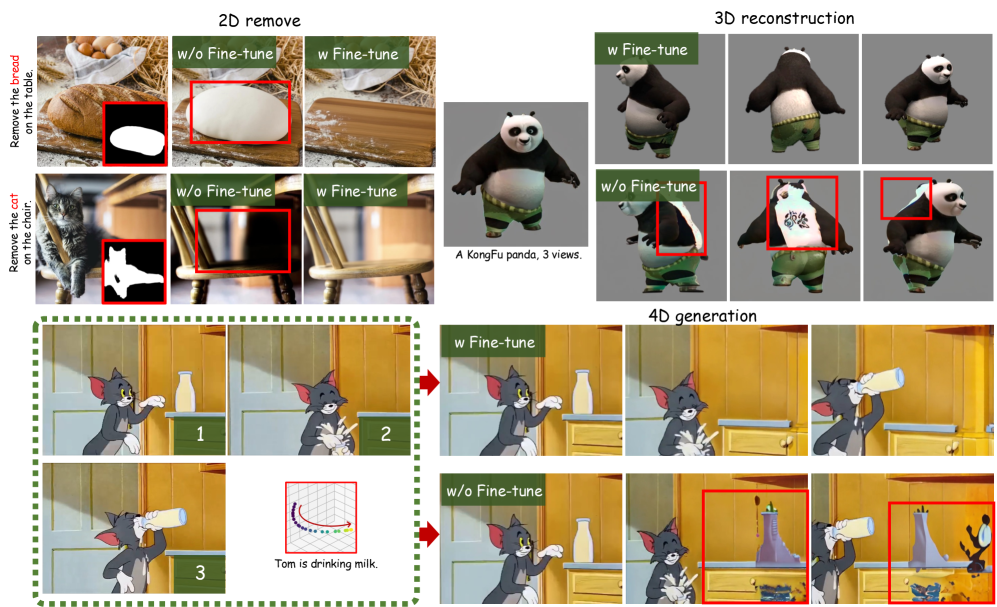 2D remove

Remove the bread on the table.

w/o Fine-tune

w Fine-tune

Remove the cat on the chair.

w/o Fine-tune

w Fine-tune

A KongFu panda, 3 views.

3D reconstruction

w Fine-tune

w/o Fine-tune

4D generation

1

2

3

Tom is drinking milk.

w Fine-tune

w/o Fine-tune