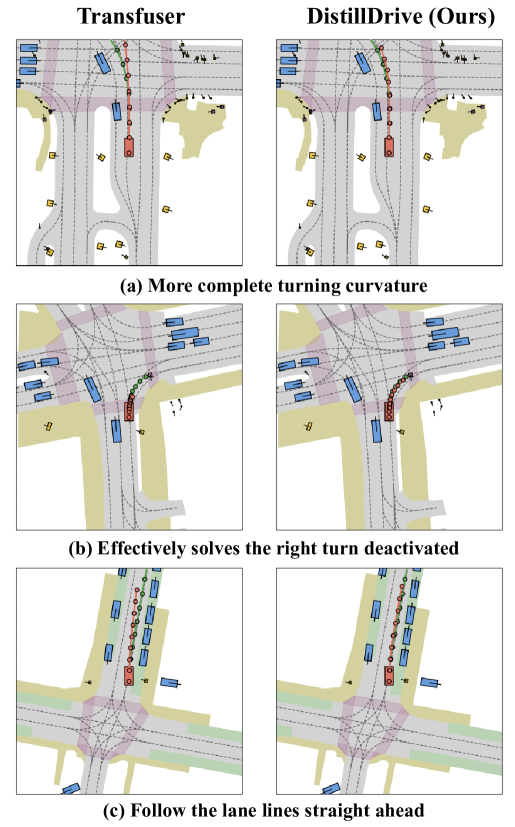 Transfuser

DistillDrive (Ours)

(a) More complete turning curvature

(b) Effectively solves the right turn deactivated

(c) Follow the lane lines straight ahead