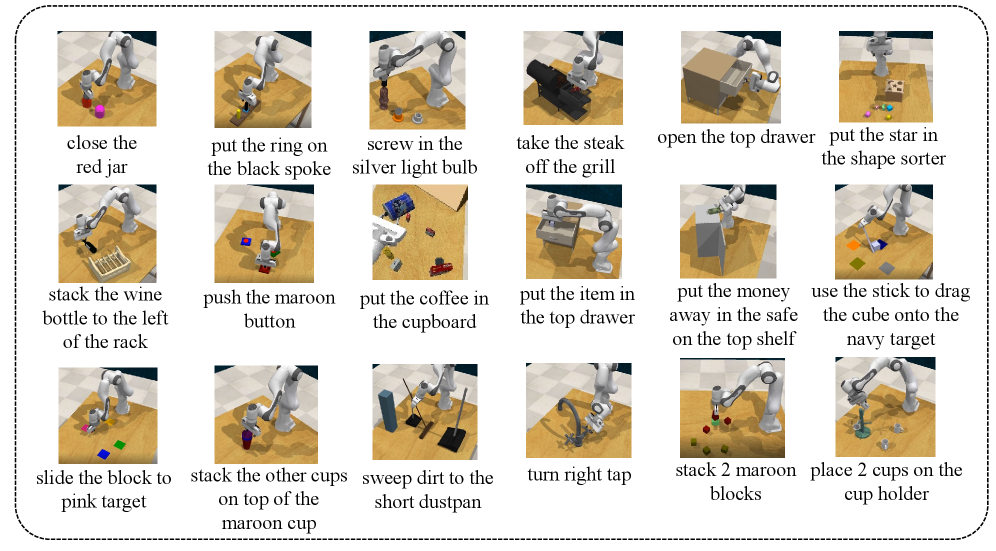 close the red jar

put the ring on the black spoke

screw in the silver light bulb

take the steak off the grill

open the top drawer

put the star in the shape sorter

stack the wine bottle to the left of the rack

push the maroon button

put the coffee in the cupboard

put the item in the top drawer

put the money away in the safe on the top shelf

use the stick to drag the cube onto the navy target

slide the block to pink target

stack the other cups on top of the maroon cup

sweep dirt to the short dustpan

turn right tap

stack 2 maroon blocks

place 2 cups on the cup holder